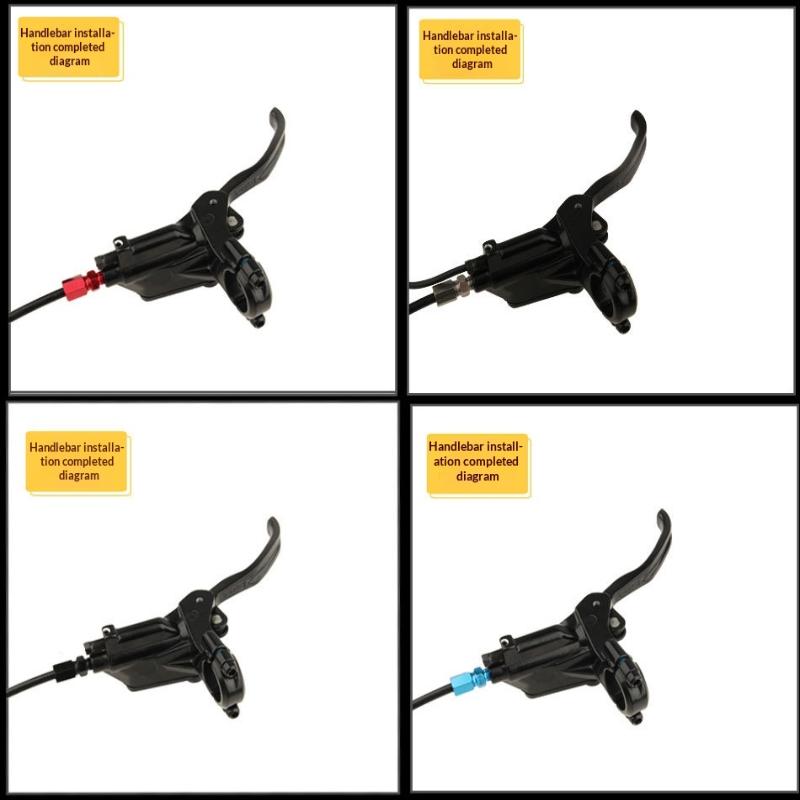 Handlebar installation completed diagram

Handlebar installation completed diagram

Handlebar installation completed diagram

Handlebar installation completed diagram