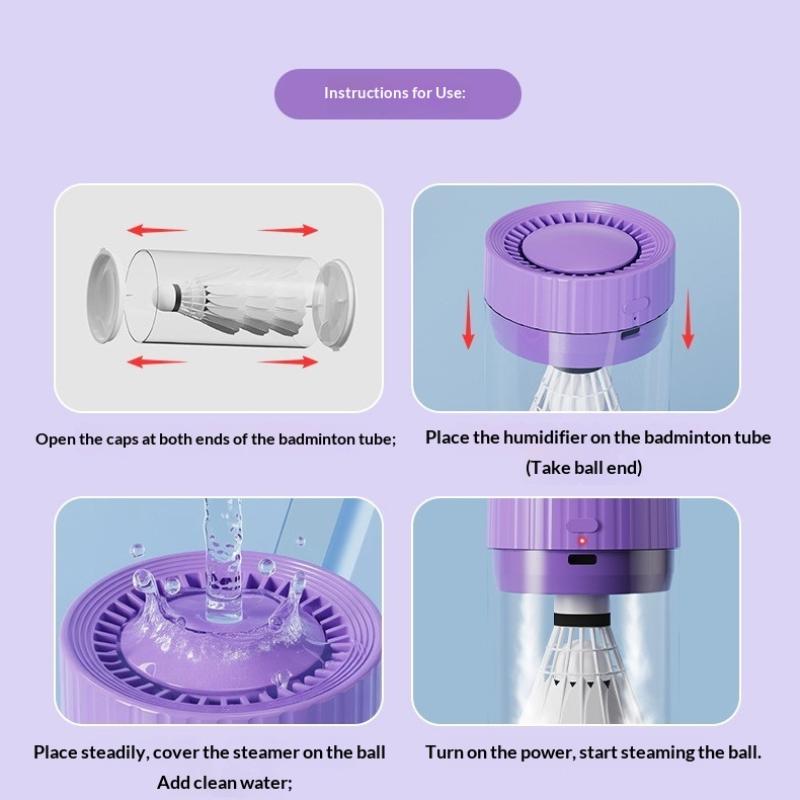 Instructions for Use:

Open the caps at both ends of the badminton tube;

Place the humidifier on the badminton tube (Take ball end)

Place steadily, cover the steamer on the ball Add clean water;

Turn on the power, start steaming the ball.