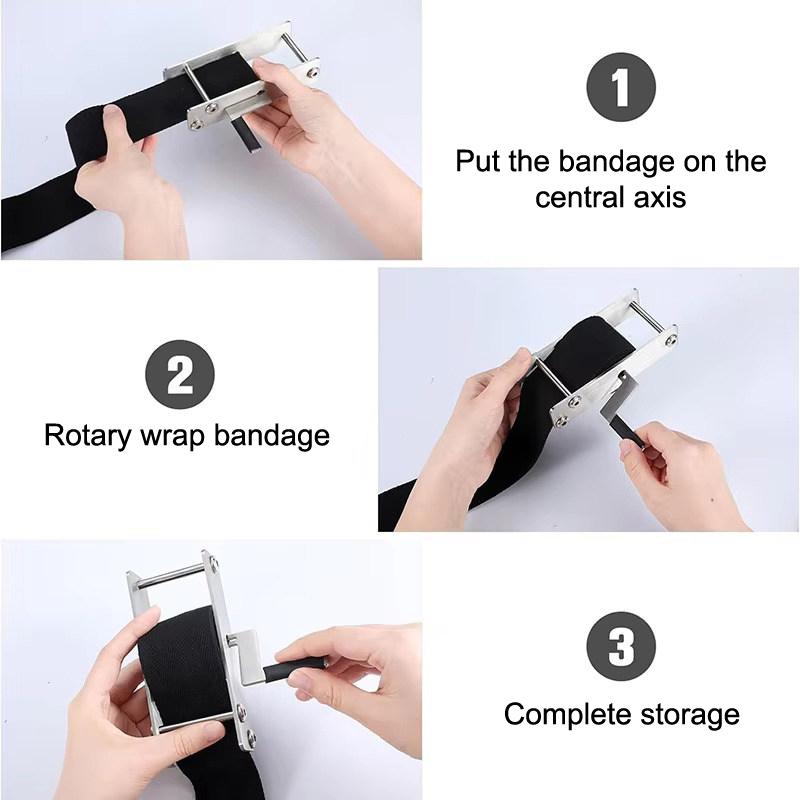 1
Put the bandage on the central axis

2
Rotary wrap bandage

3
Complete storage