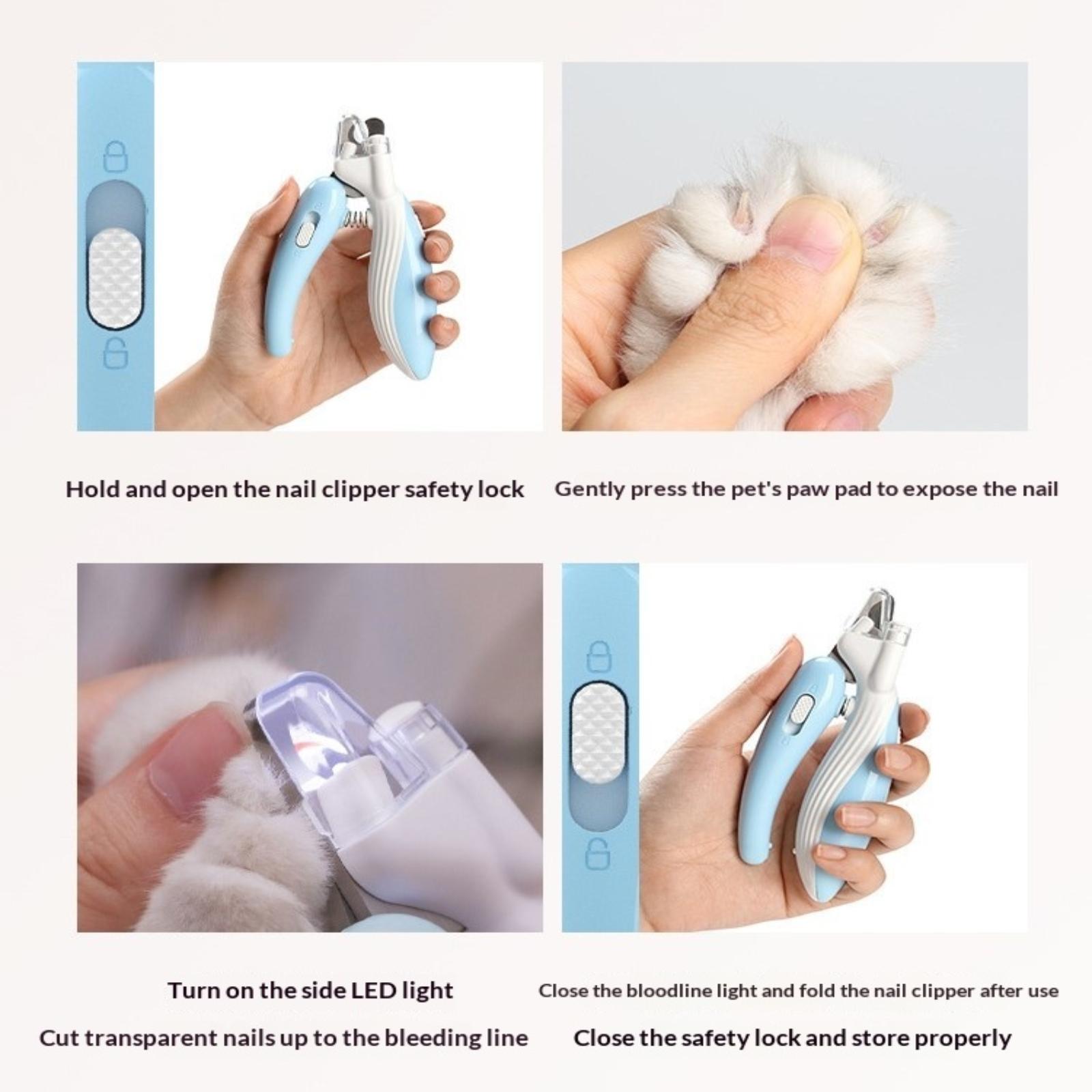 Hold and open the nail clipper safety lock

Gently press the pet's paw pad to expose the nail

Turn on the side LED light

Cut transparent nails up to the bleeding line

Close the bloodline light and fold the nail clipper after use

Close the safety lock and store properly