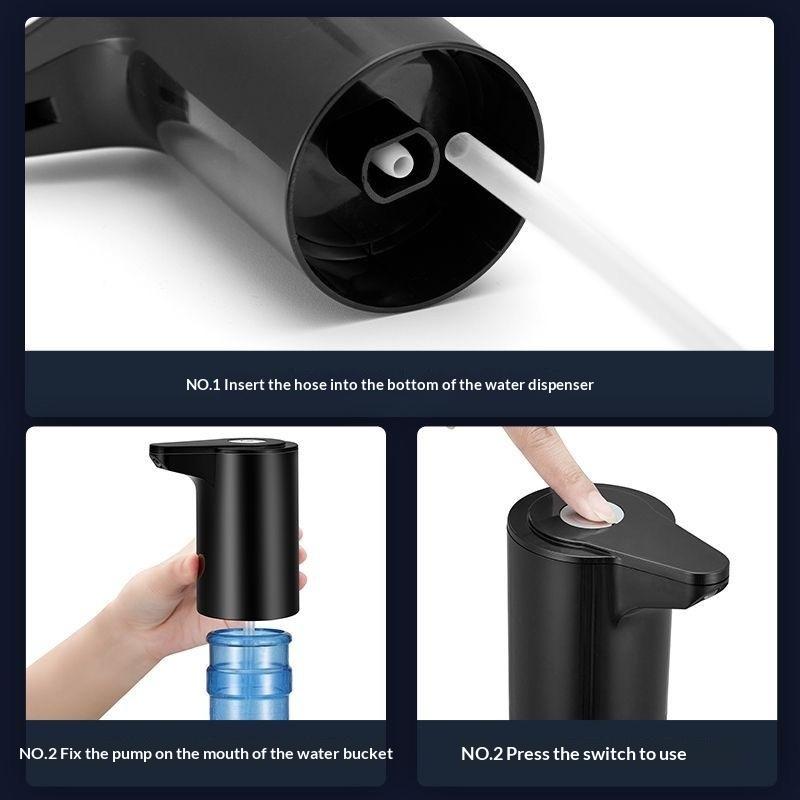 NO.1 Insert the hose into the bottom of the water dispenser

NO.2 Fix the pump on the mouth of the water bucket

NO.2 Press the switch to use