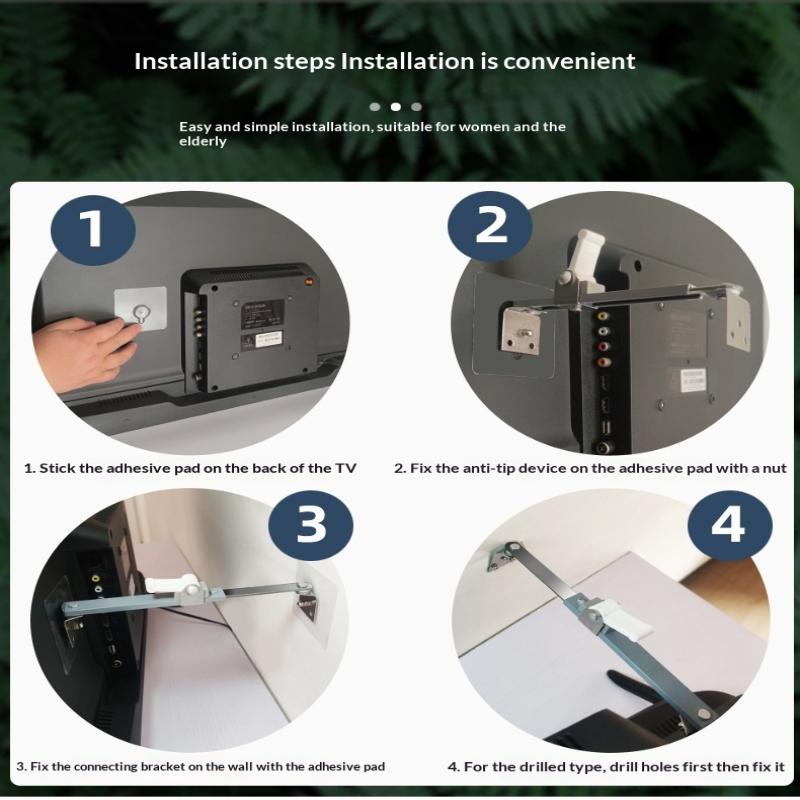 Installation steps Installation is convenient

Easy and simple installation, suitable for women and the elderly

1

2

1. Stick the adhesive pad on the back of the TV

2. Fix the anti-tip device on the adhesive pad with a nut

3

4

3. Fix the connecting bracket on the wall with the adhesive pad

4. For the drilled type, drill holes first then fix it