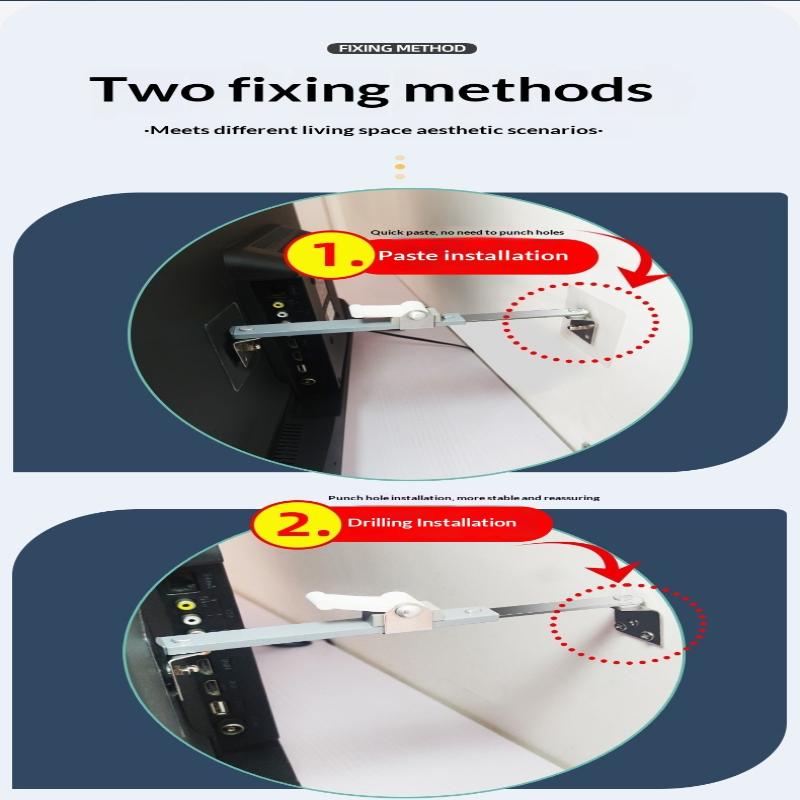 FIXING METHOD

Two fixing methods

-Meets different living space aesthetic scenarios-

Quick paste, no need to punch holes

1. Paste installation

Punch hole installation, more stable and reassuring

2. Drilling Installation