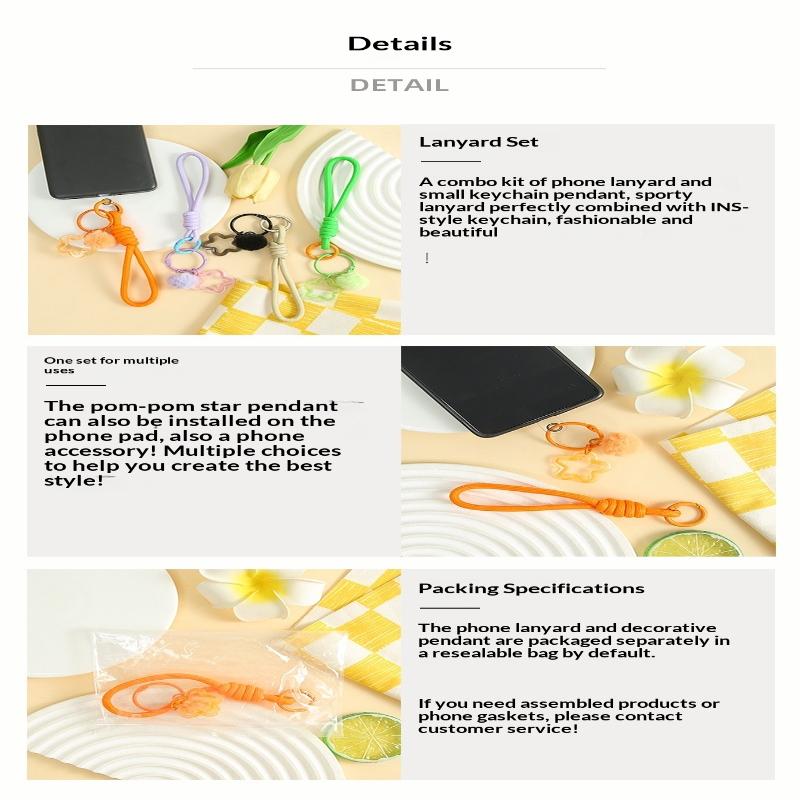 Details

DETAIL

Lanyard Set

A combo kit of phone lanyard and small keychain pendant, sporty lanyard perfectly combined with INS-style keychain, fashionable and beautiful

One set for multiple uses

The pom-pom star pendant can also be installed on the phone pad, also a phone accessory! Multiple choices to help you create the best style!

Packing Specifications

The phone lanyard and decorative pendant are packaged separately in a resealable bag by default.

If you need assembled products or phone gaskets, please contact customer service!