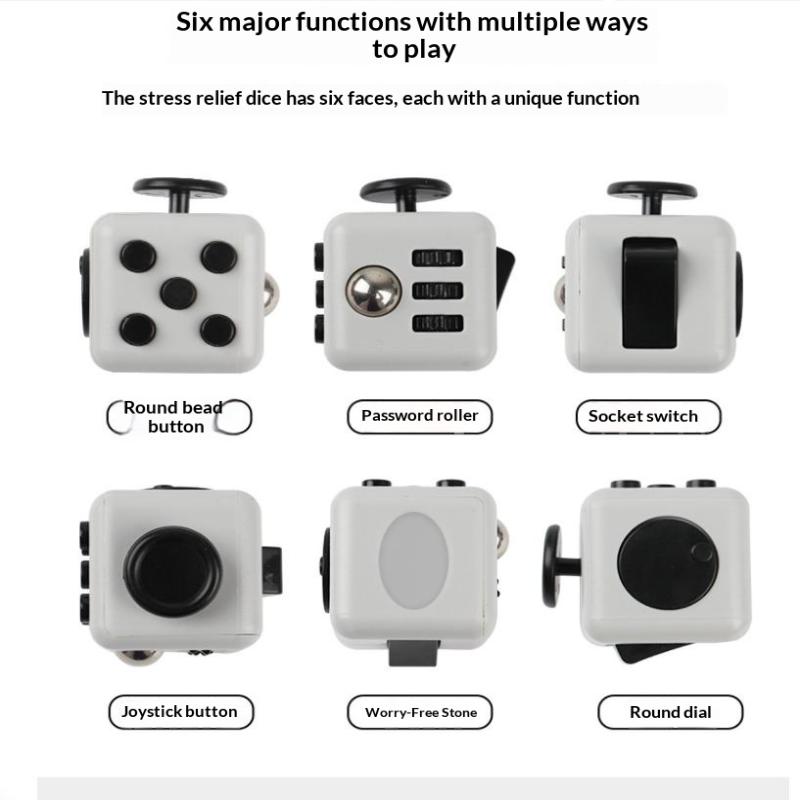 Six major functions with multiple ways to play

The stress relief dice has six faces, each with a unique function

Round bead button

Password roller

Socket switch

Joystick button

Worry-Free Stone

Round dial