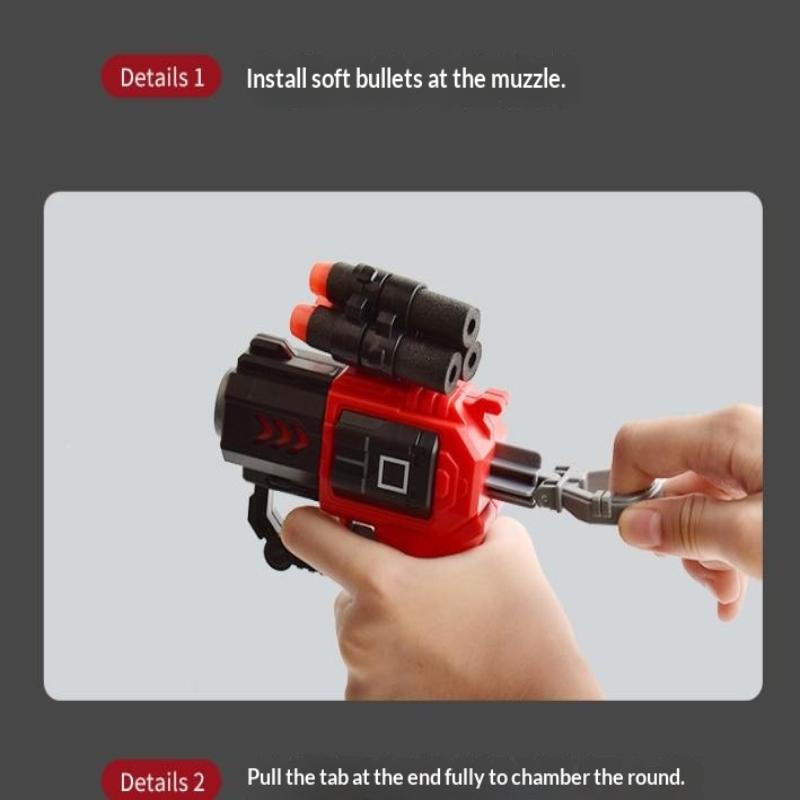 Details 1 Install soft bullets at the muzzle.

Details 2 Pull the tab at the end fully to chamber the round.