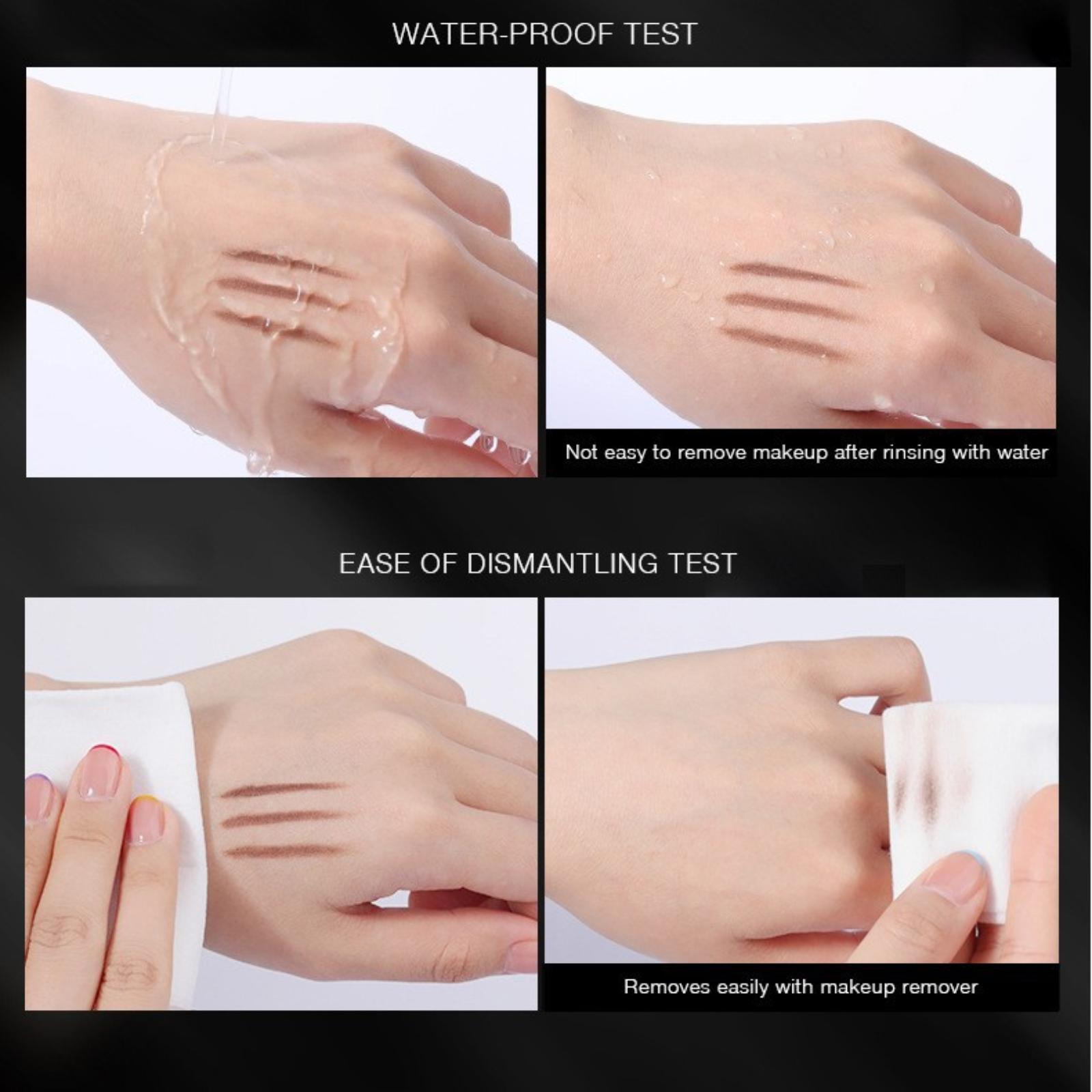 WATER-PROOF TEST

Not easy to remove makeup after rinsing with water

EASE OF DISMANTLING TEST

Removes easily with makeup remover