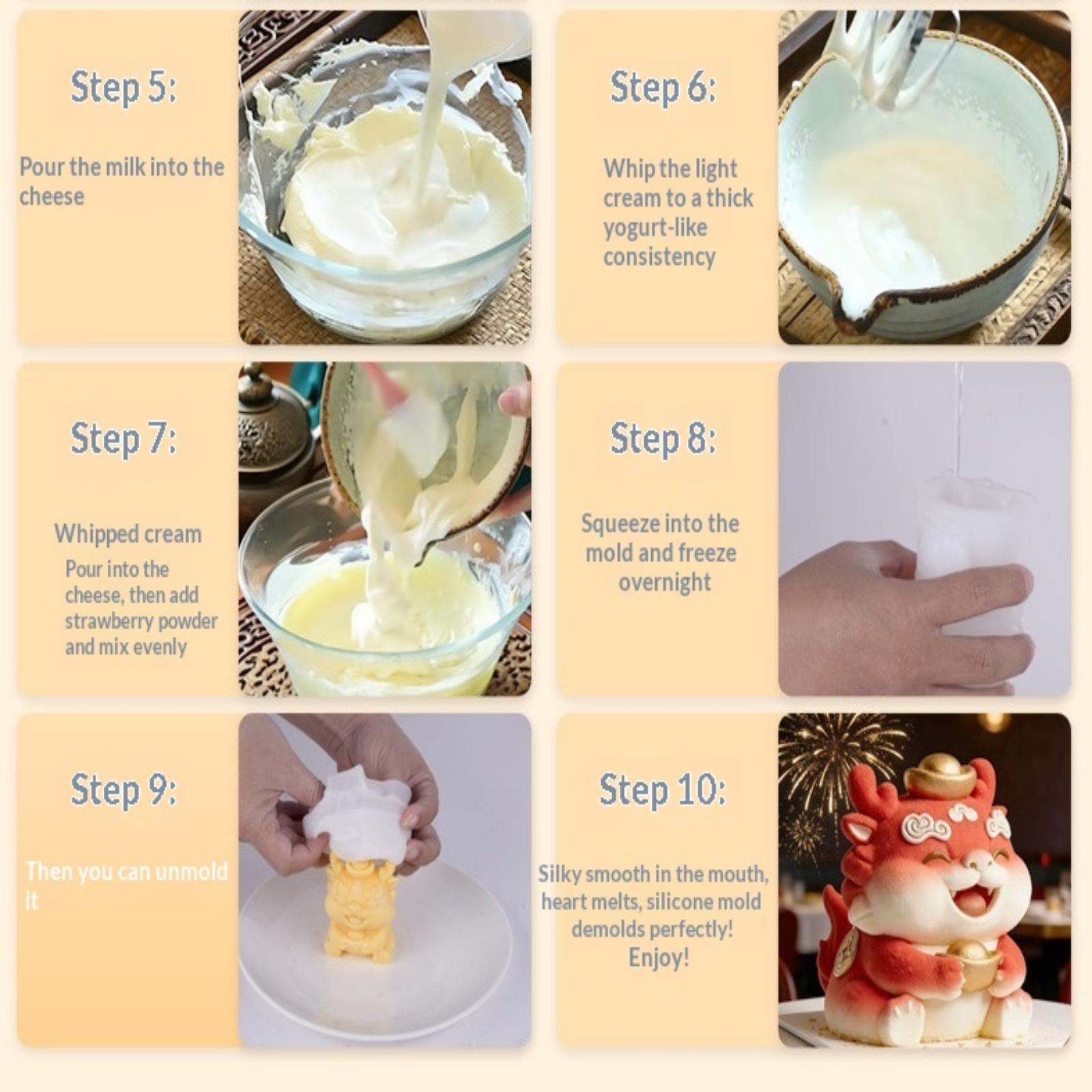 Step 5:

Pour the milk into the cheese

Step 6:

Whip the light cream to a thick yogurt-like consistency

Step 7:

Whipped cream
Pour into the cheese, then add strawberry powder and mix evenly

Step 8:

Squeeze into the mold and freeze overnight

Step 9:

Then you can unmold it

Step 10:

Silky smooth in the mouth, heart melts, silicone mold demolds perfectly!
Enjoy!