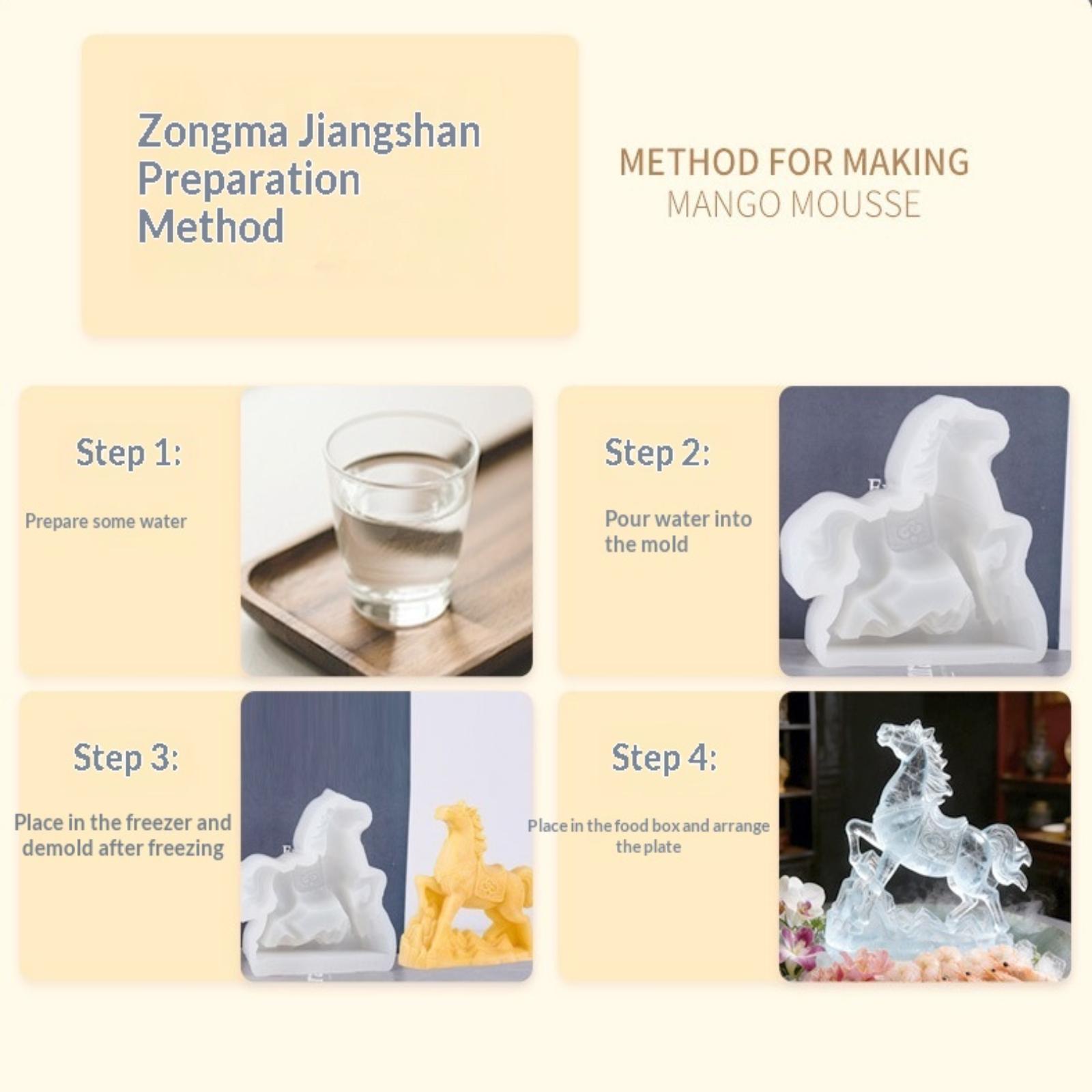 Zongma Jiangshan Preparation Method

METHOD FOR MAKING
MANGO MOUSSE

Step 1:

Prepare some water

Step 2:

Pour water into the mold

Step 3:

Place in the freezer and demold after freezing

Step 4:

Place in the food box and arrange the plate