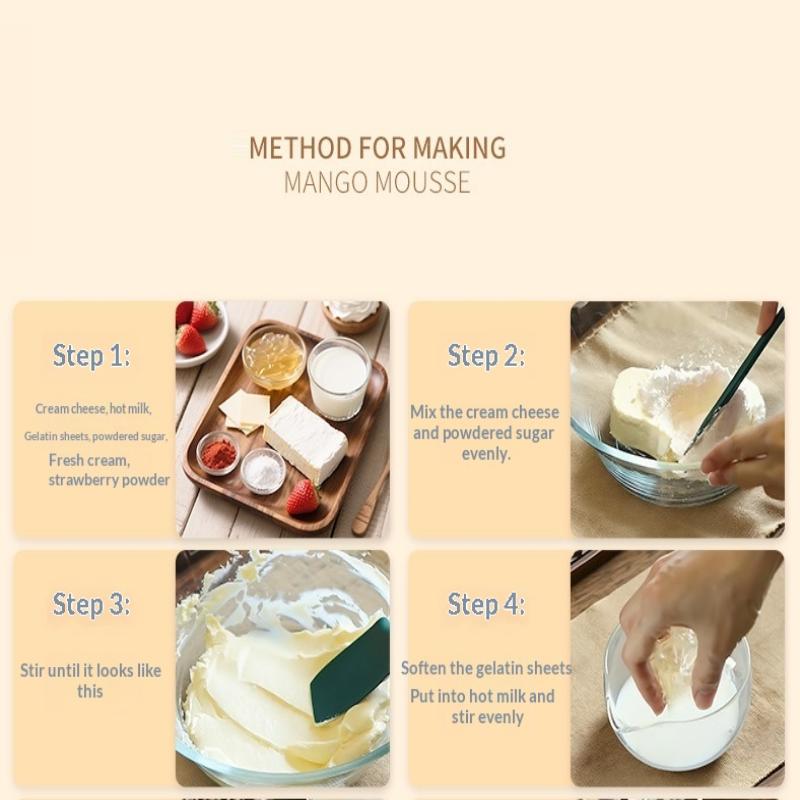 METHOD FOR MAKING
MANGO MOUSSE

Step 1:

Cream cheese, hot milk, Gelatin sheets, powdered sugar, Fresh cream, strawberry powder

Step 2:

Mix the cream cheese and powdered sugar evenly.

Step 3:

Stir until it looks like this

Step 4:

Soften the gelatin sheets Put into hot milk and stir evenly