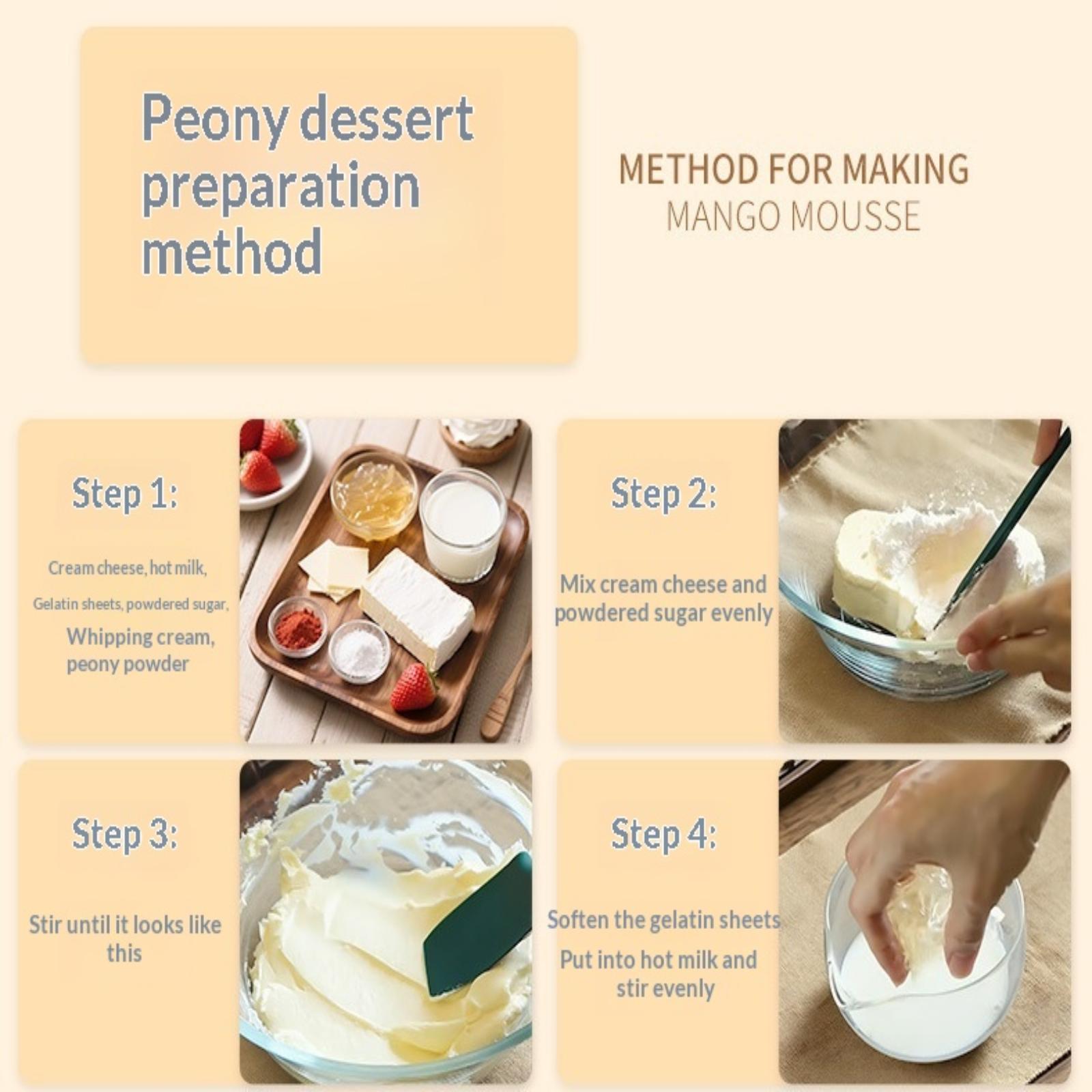 Peony dessert preparation method

METHOD FOR MAKING
MANGO MOUSSE

Step 1:

Cream cheese, hot milk,
Gelatin sheets, powdered sugar,
Whipping cream,
peony powder

Step 2:

Mix cream cheese and powdered sugar evenly

Step 3:

Stir until it looks like this

Step 4:

Soften the gelatin sheets
Put into hot milk and stir evenly