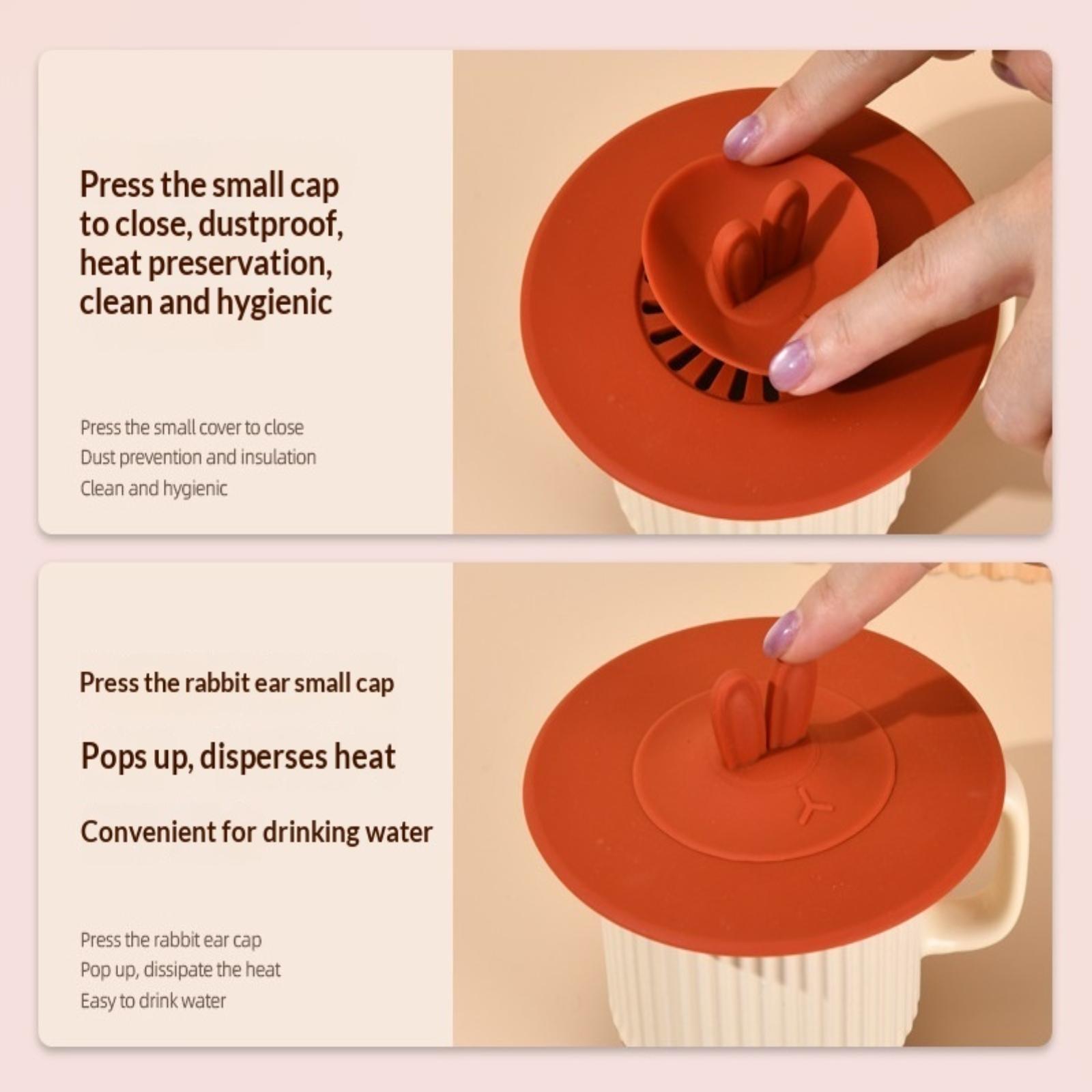 Press the small cap to close, dustproof, heat preservation, clean and hygienic

Press the small cover to close
Dust prevention and insulation
Clean and hygienic

Press the rabbit ear small cap

Pops up, disperses heat

Convenient for drinking water

Press the rabbit ear cap
Pop up, dissipate the heat
Easy to drink water