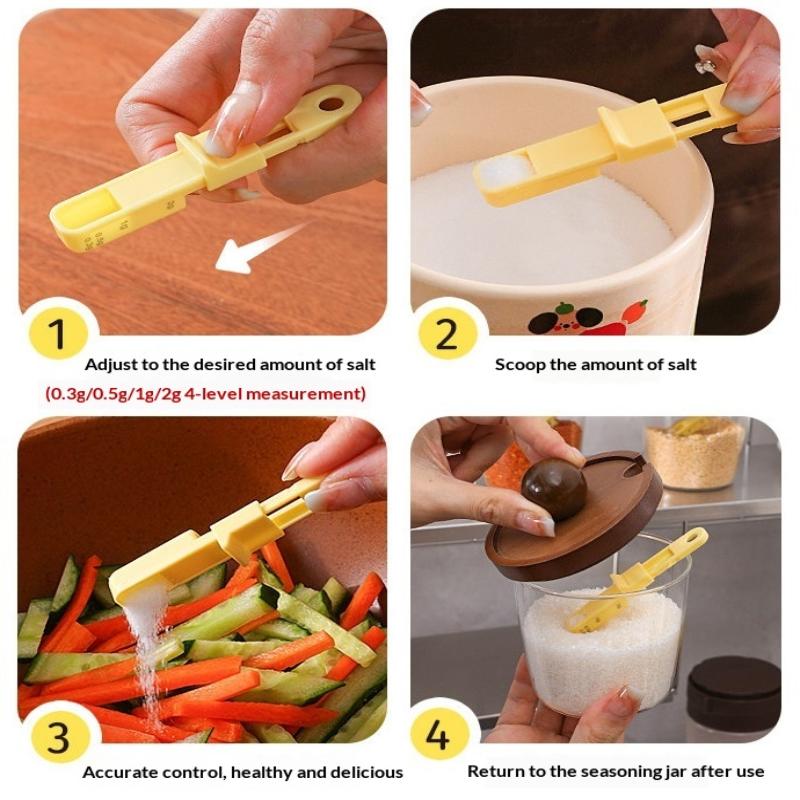 1
Adjust to the desired amount of salt
(0.3g/0.5g/1g/2g 4-level measurement)

2
Scoop the amount of salt

3
Accurate control, healthy and delicious

4
Return to the seasoning jar after use