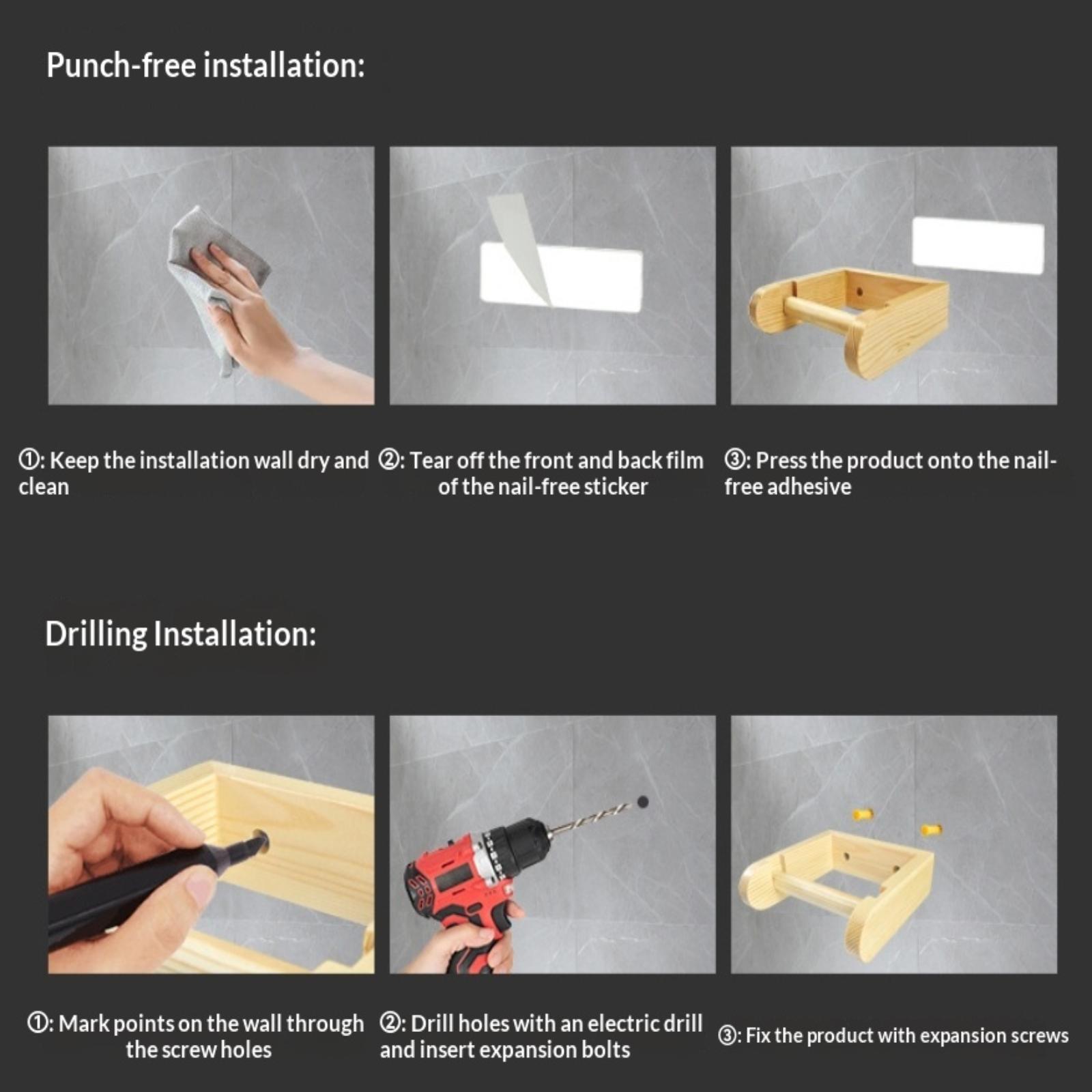 Punch-free installation:

①: Keep the installation wall dry and clean

②: Tear off the front and back film of the nail-free sticker

③: Press the product onto the nail-free adhesive

Drilling Installation:

①: Mark points on the wall through the screw holes

②: Drill holes with an electric drill and insert expansion bolts

③: Fix the product with expansion screws