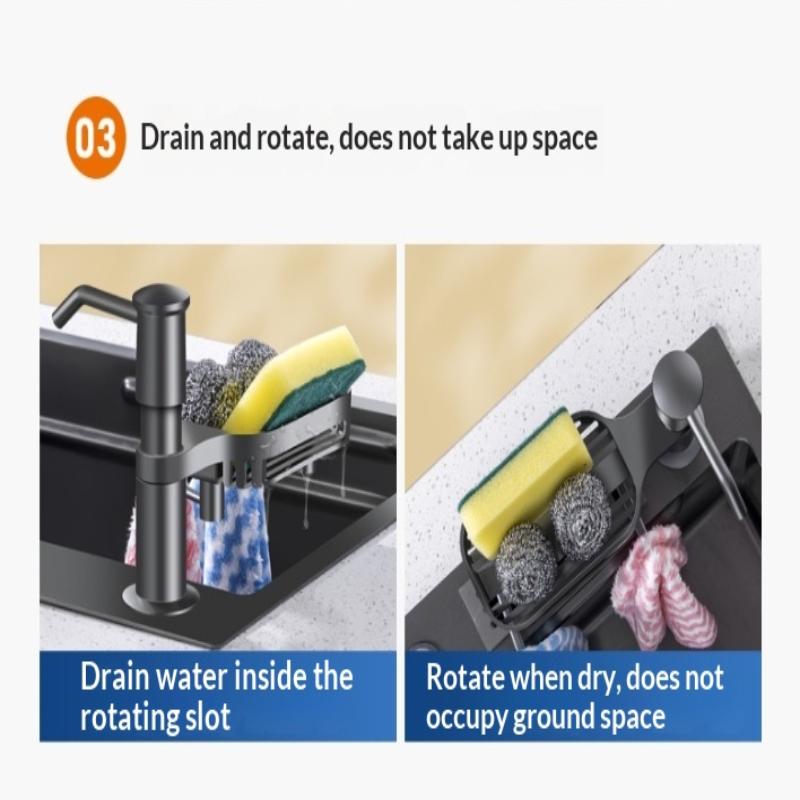 03 Drain and rotate, does not take up space

Drain water inside the rotating slot

Rotate when dry, does not occupy ground space