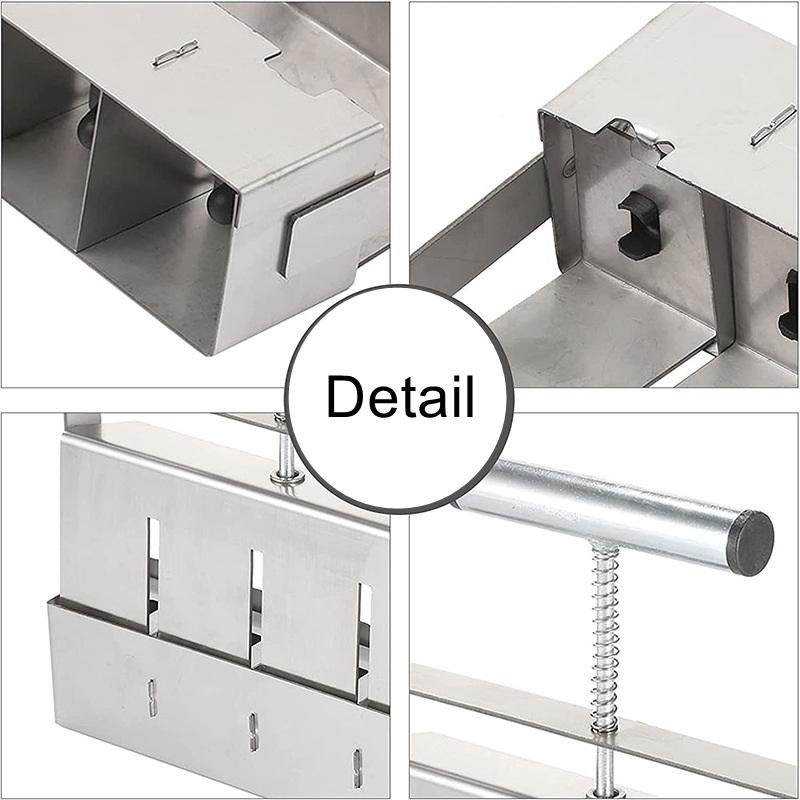 Detail