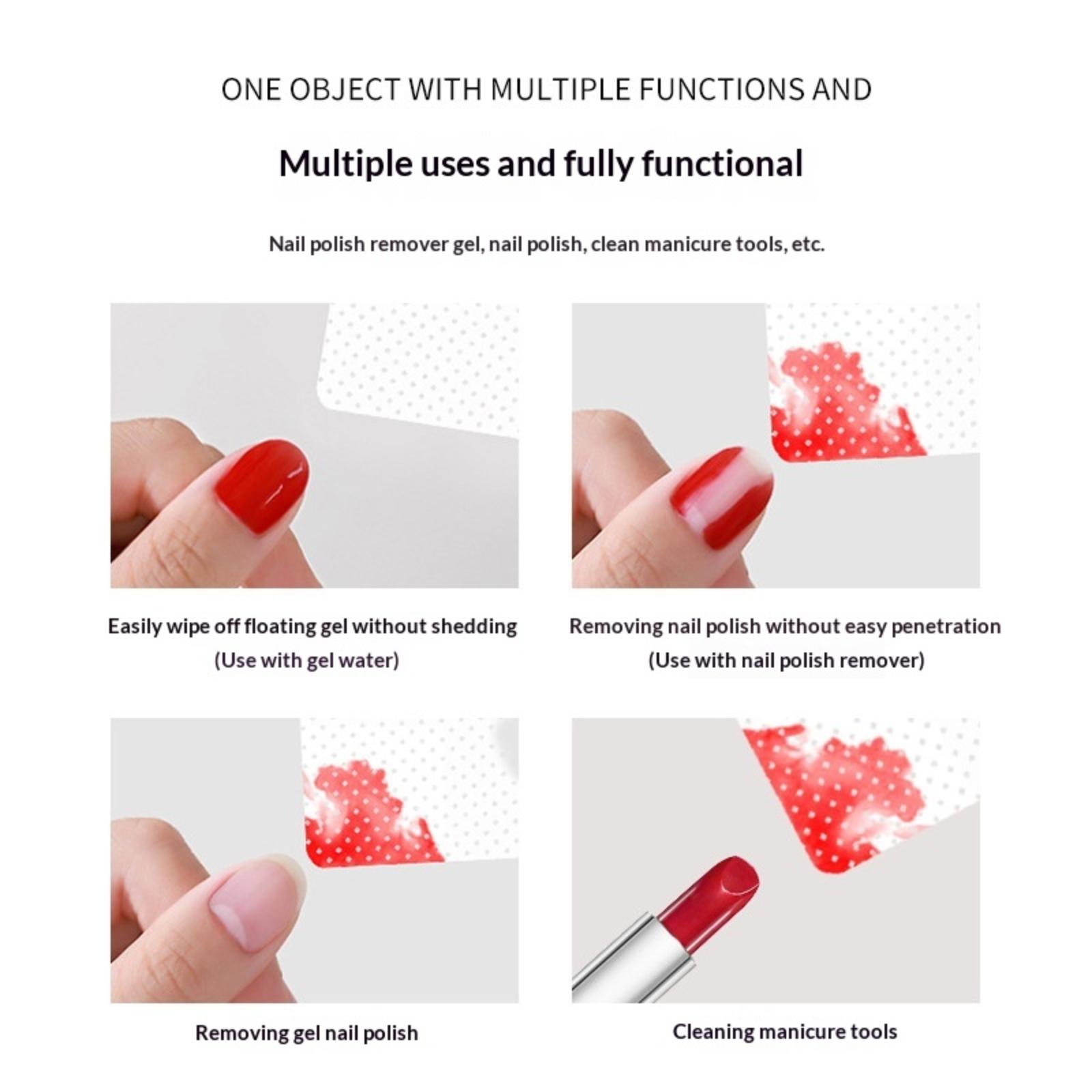 ONE OBJECT WITH MULTIPLE FUNCTIONS AND

Multiple uses and fully functional

Nail polish remover gel, nail polish, clean manicure tools, etc.

Easily wipe off floating gel without shedding
(Use with gel water)

Removing nail polish without easy penetration
(Use with nail polish remover)

Removing gel nail polish

Cleaning manicure tools