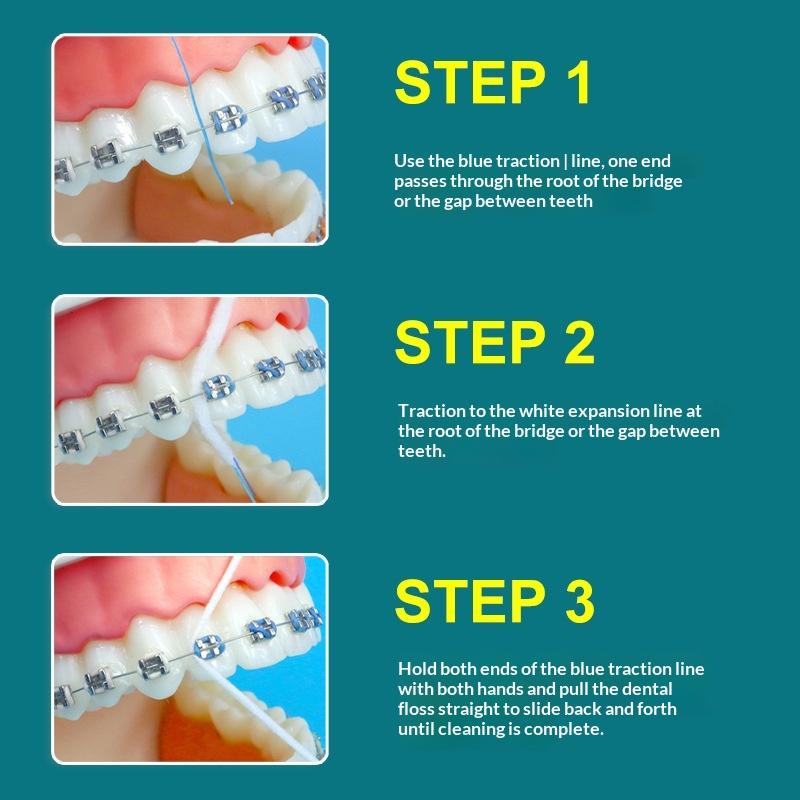 STEP 1

Use the blue traction | line, one end passes through the root of the bridge or the gap between teeth

STEP 2

Traction to the white expansion line at the root of the bridge or the gap between teeth.

STEP 3

Hold both ends of the blue traction line with both hands and pull the dental floss straight to slide back and forth until cleaning is complete.