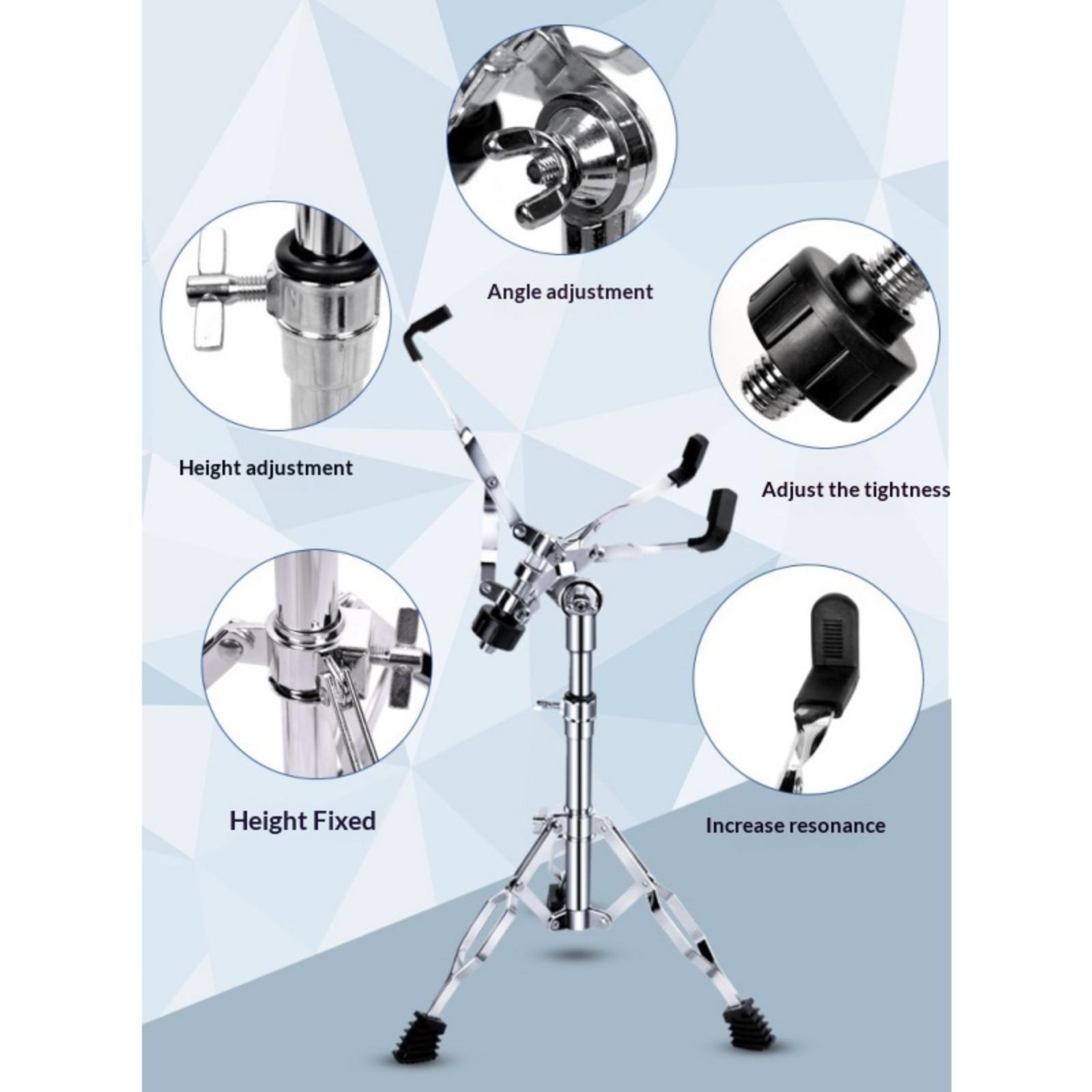 Angle adjustment

Height adjustment

Adjust the tightness

Height Fixed

Increase resonance