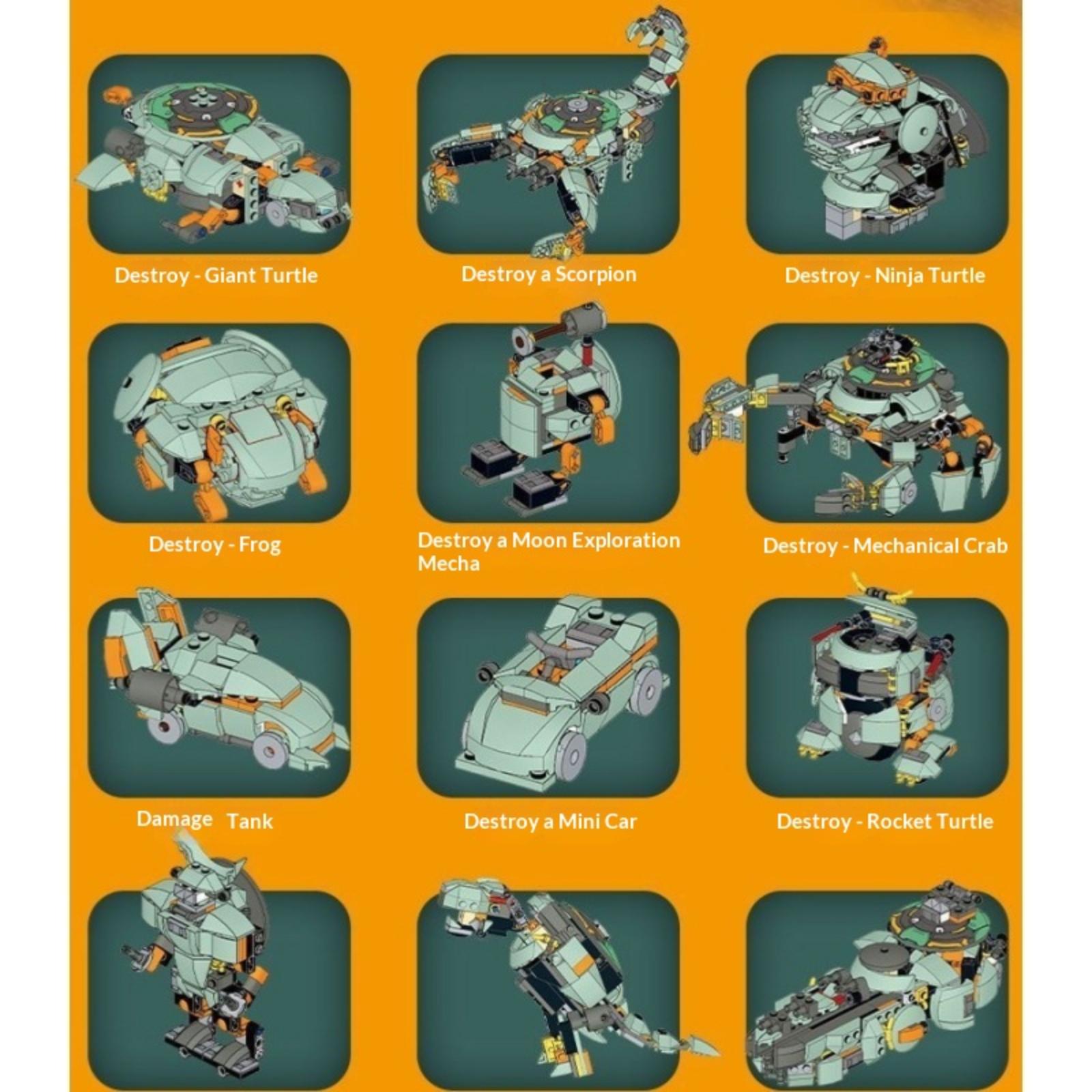 Destroy - Giant Turtle

Destroy a Scorpion

Destroy - Ninja Turtle

Destroy - Frog

Destroy a Moon Exploration Mecha

Destroy - Mechanical Crab

Damage Tank

Destroy a Mini Car

Destroy - Rocket Turtle