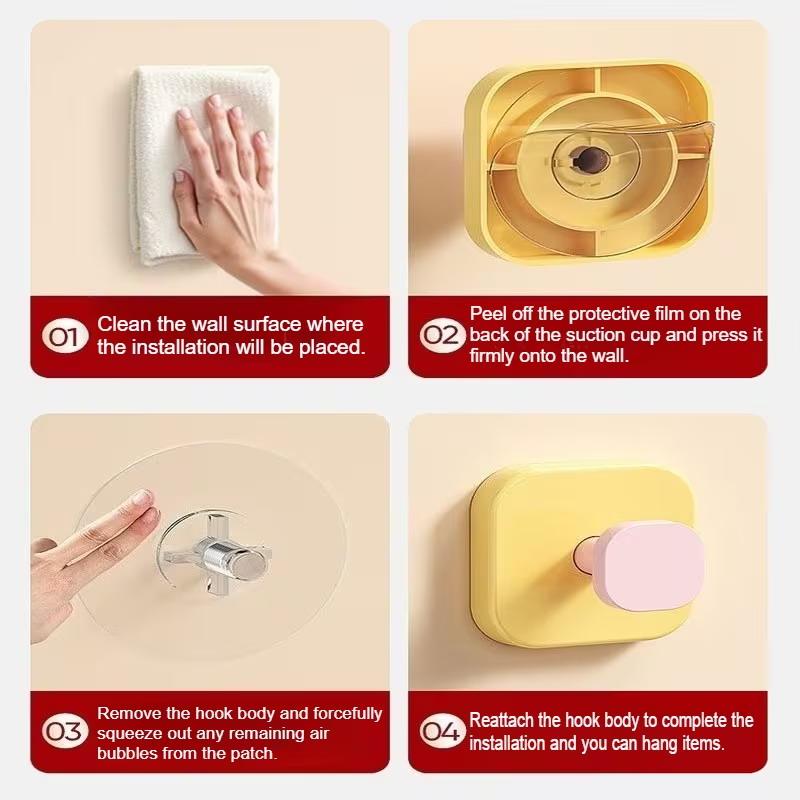 01 Clean the wall surface where the installation will be placed.

02 Peel off the protective film on the back of the suction cup and press it firmly onto the wall.

03 Remove the hook body and forcefully squeeze out any remaining air bubbles from the patch.

04 Reattach the hook body to complete the installation and you can hang items.