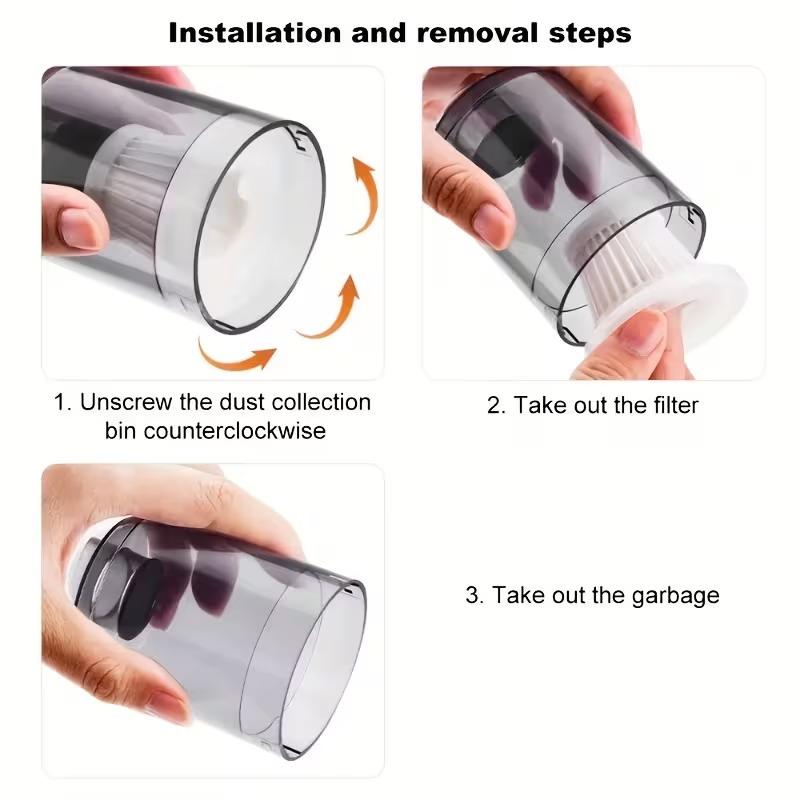 Installation and removal steps

1. Unscrew the dust collection bin counterclockwise

2. Take out the filter

3. Take out the garbage