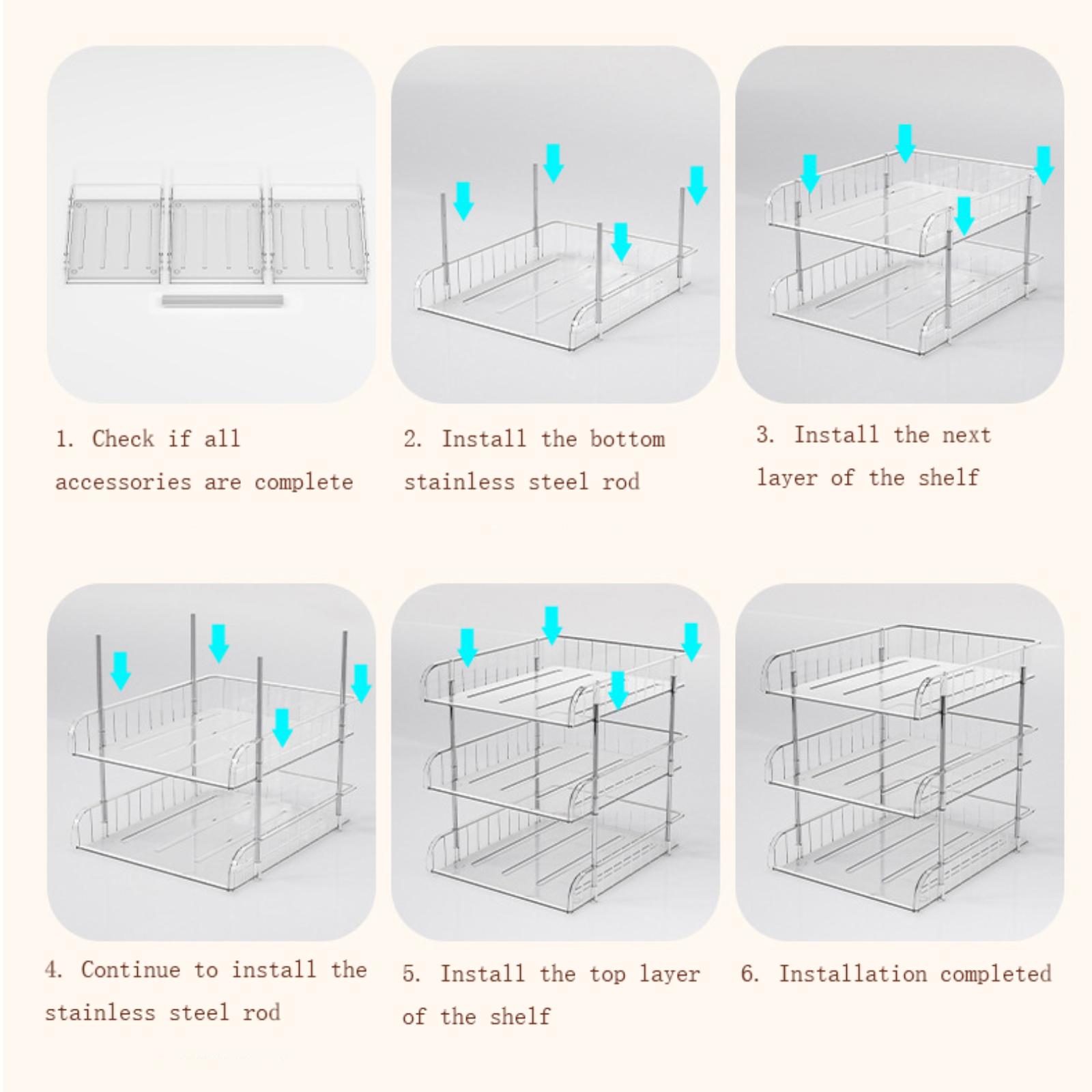 1. Check if all accessories are complete

2. Install the bottom stainless steel rod

3. Install the next layer of the shelf

4. Continue to install the stainless steel rod

5. Install the top layer of the shelf

6. Installation completed