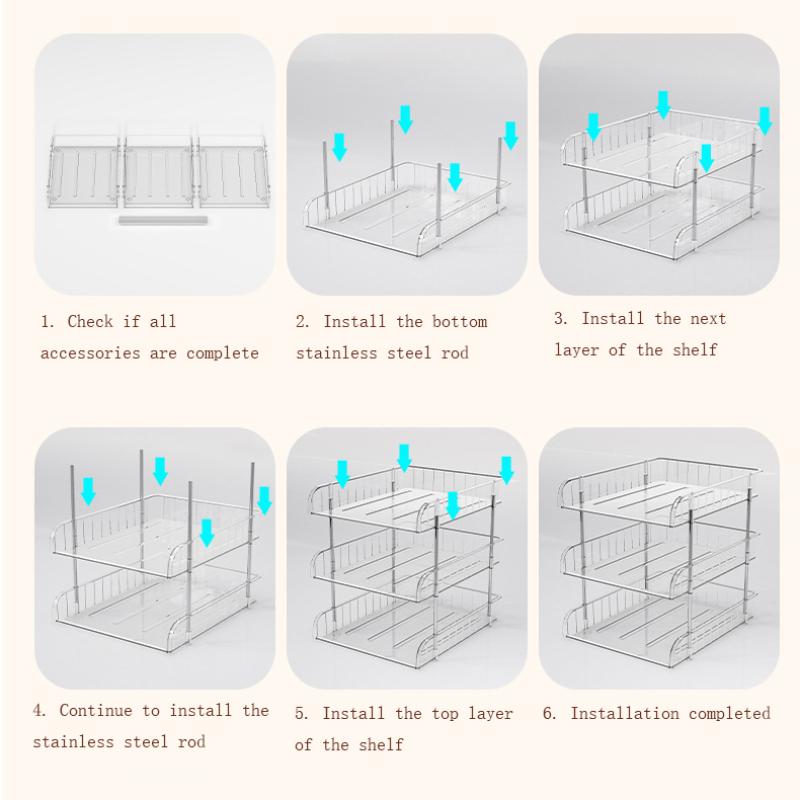 1. Check if all accessories are complete

2. Install the bottom stainless steel rod

3. Install the next layer of the shelf

4. Continue to install the stainless steel rod

5. Install the top layer of the shelf

6. Installation completed