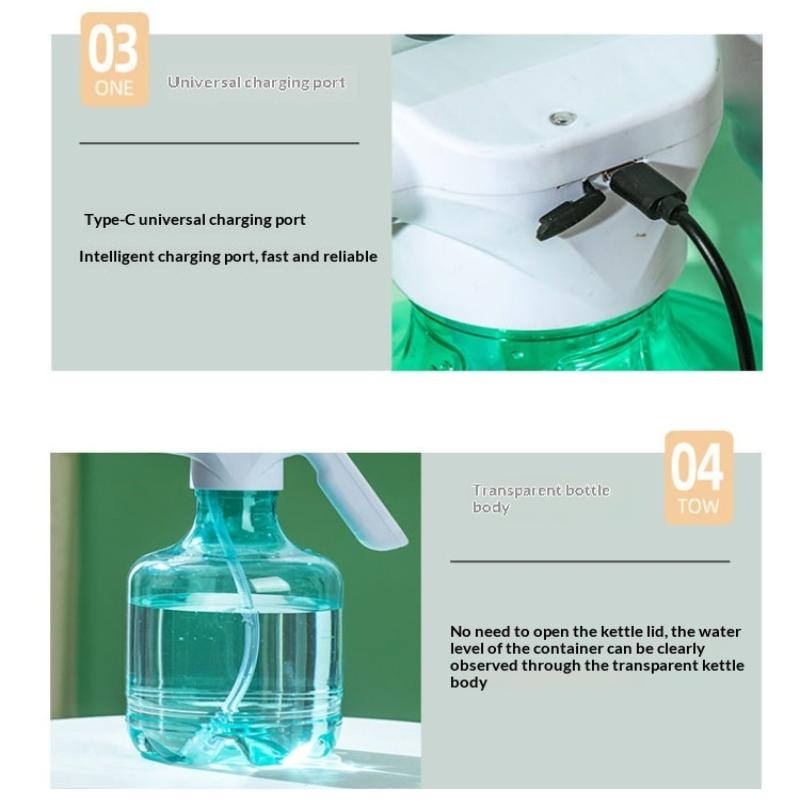 03
ONE
Universal charging port

Type-C universal charging port

Intelligent charging port, fast and reliable

04
TOW
Transparent bottle body

No need to open the kettle lid, the water level of the container can be clearly observed through the transparent kettle body