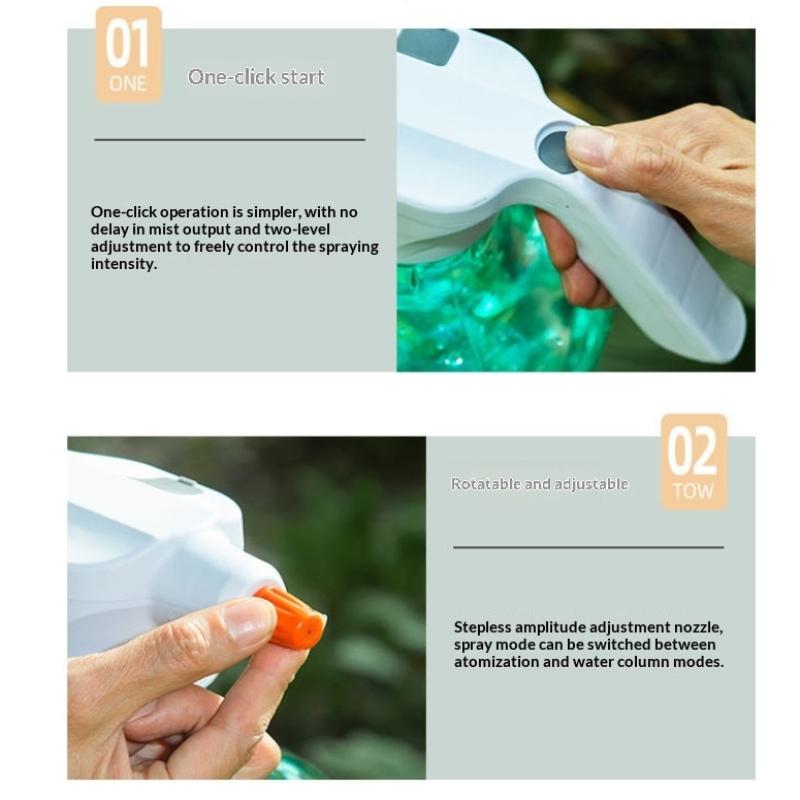 01
ONE

One-click start

One-click operation is simpler, with no delay in mist output and two-level adjustment to freely control the spraying intensity.

02
TOW

Rotatable and adjustable

Stepless amplitude adjustment nozzle, spray mode can be switched between atomization and water column modes.