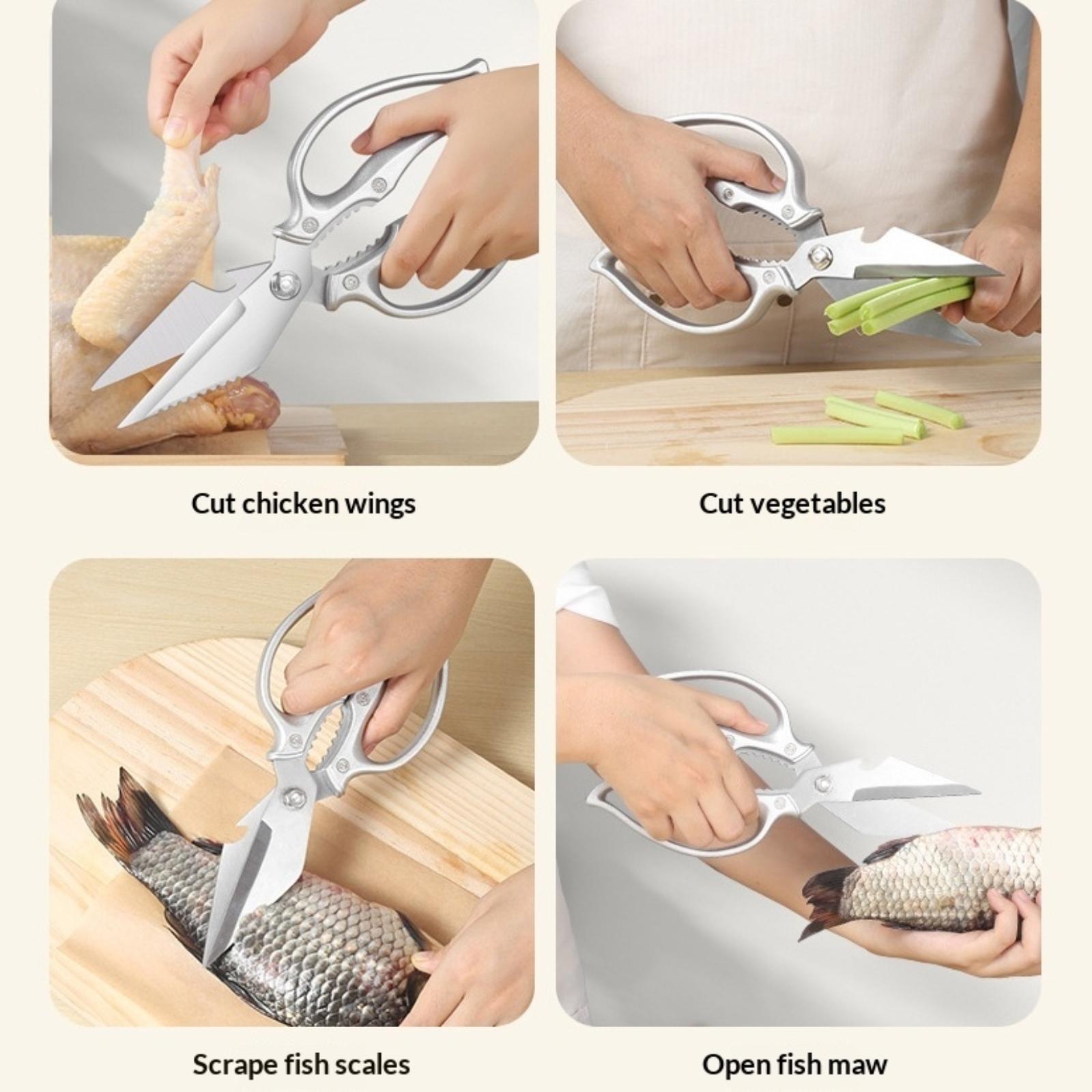 Cut chicken wings

Cut vegetables

Scrape fish scales

Open fish maw