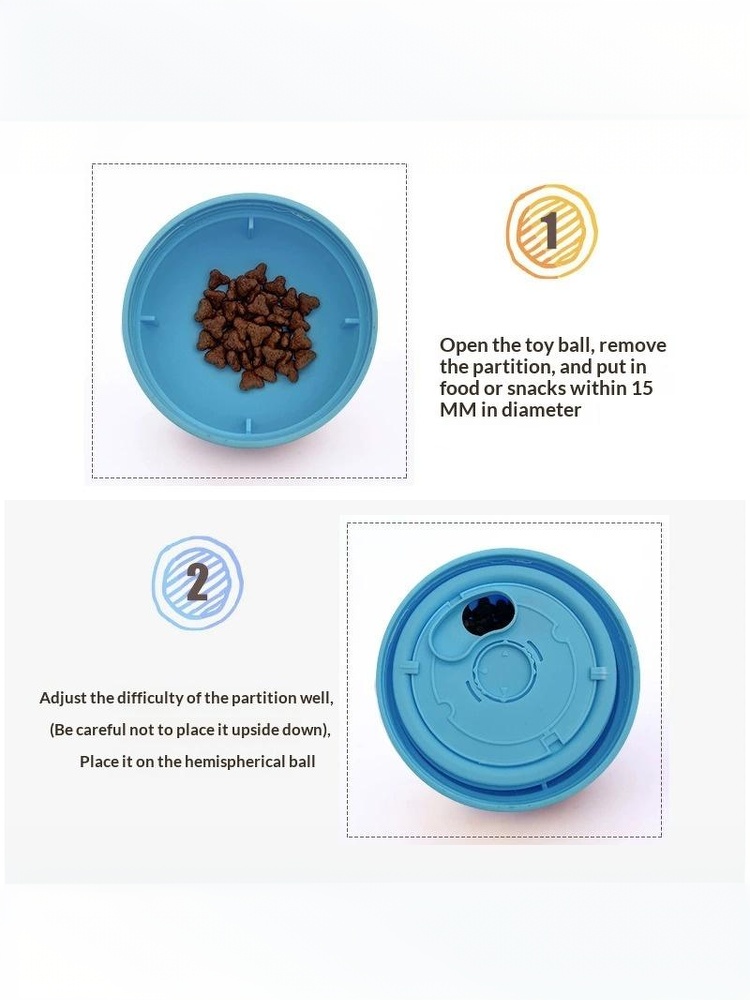 1

Open the toy ball, remove the partition, and put in food or snacks within 15 MM in diameter

2

Adjust the difficulty of the partition well,
(Be careful not to place it upside down),
Place it on the hemispherical ball