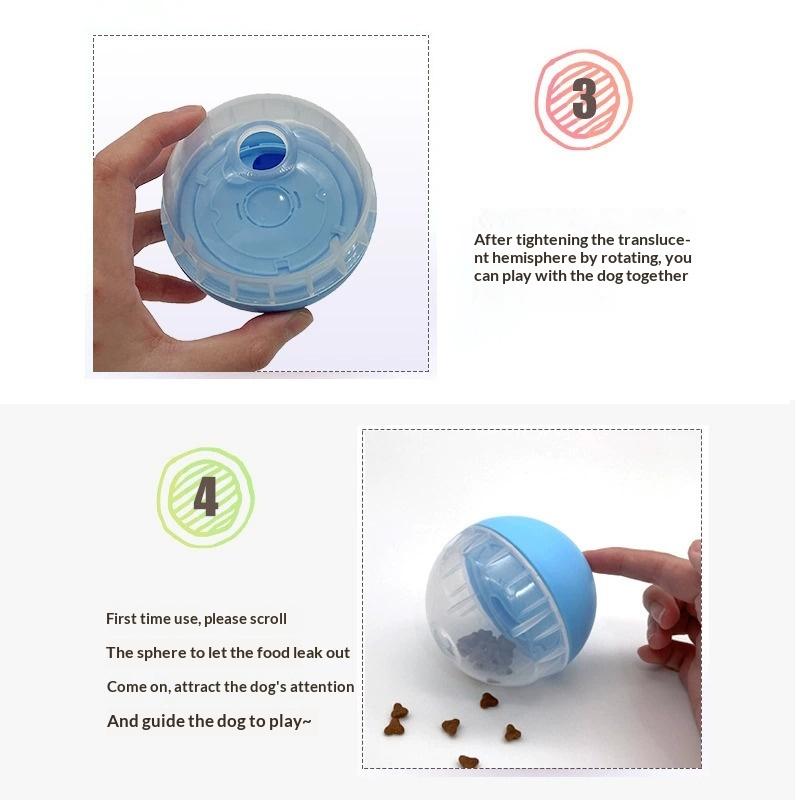 3

After tightening the translucent hemisphere by rotating, you can play with the dog together

4

First time use, please scroll

The sphere to let the food leak out

Come on, attract the dog's attention

And guide the dog to play~