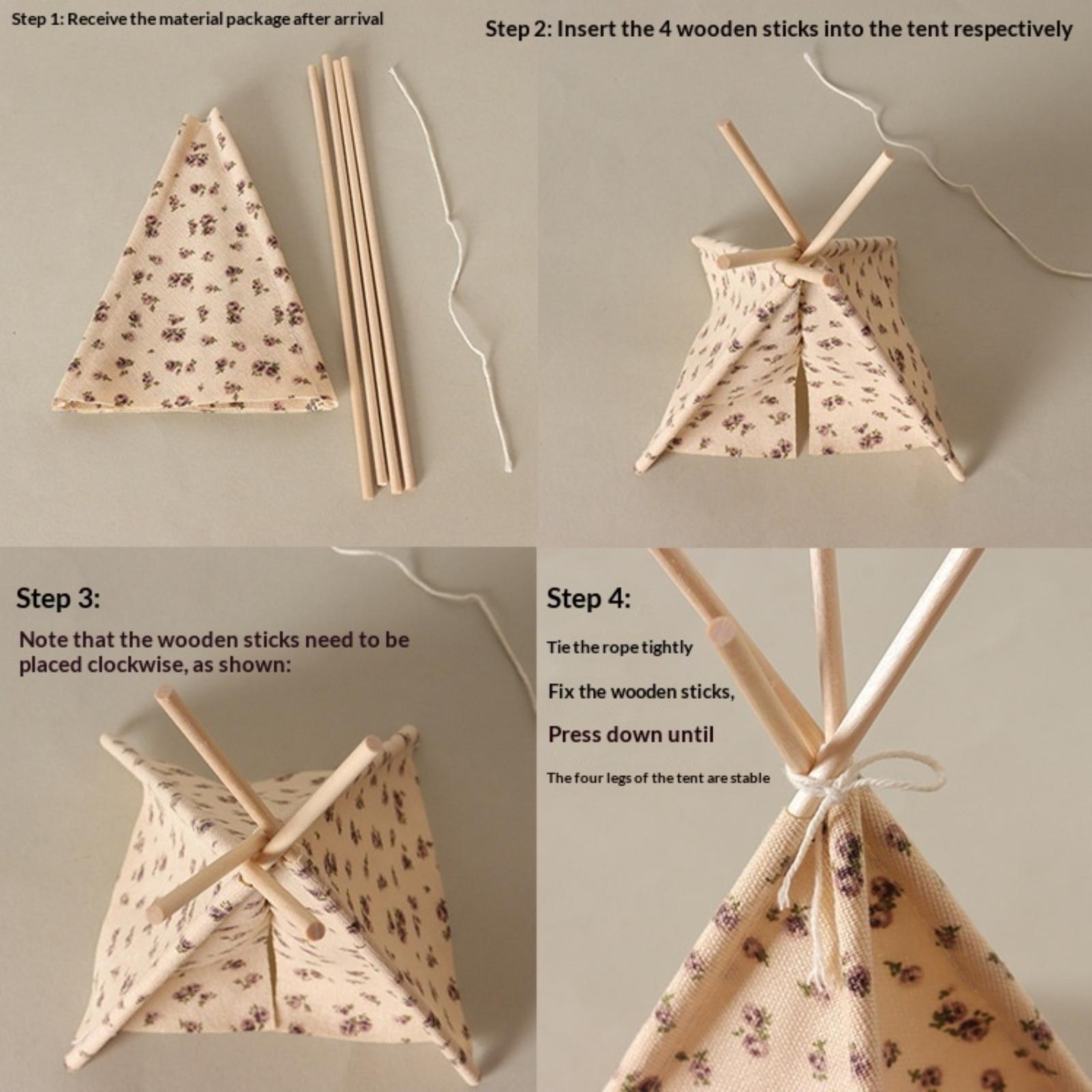 Step 1: Receive the material package after arrival

Step 2: Insert the 4 wooden sticks into the tent respectively

Step 3:

Note that the wooden sticks need to be placed clockwise, as shown:

Step 4:

Tie the rope tightly

Fix the wooden sticks,

Press down until

The four legs of the tent are stable