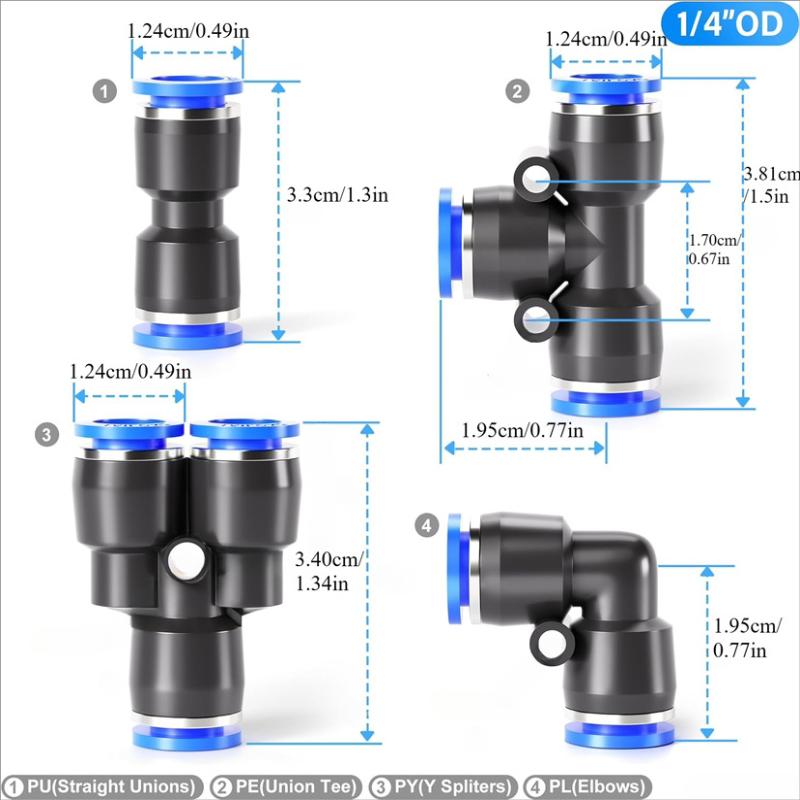 1/4"OD

1

1.24cm/0.49in

3.3cm/1.3in

2

1.24cm/0.49in

3.81cm/1.5in

1.70cm/0.67in

1.95cm/0.77in

3

1.24cm/0.49in

3.40cm/1.34in

4

1.95cm/0.77in

1 PU(Straight Unions) 2 PE(Union Tee) 3 PY(Y Spliters) 4 PL(Elbows)