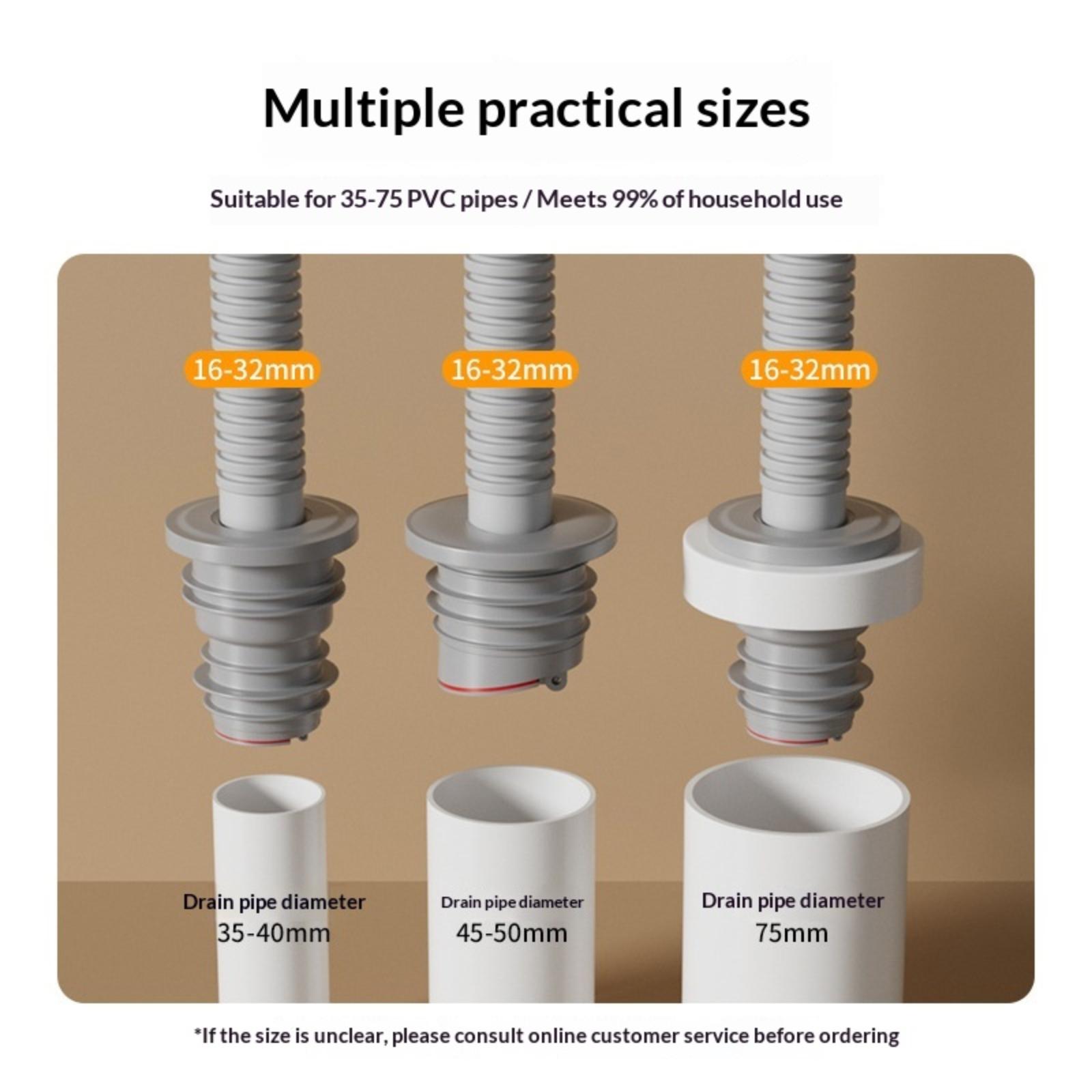 Multiple practical sizes

Suitable for 35-75 PVC pipes / Meets 99% of household use

16-32mm

16-32mm

16-32mm

Drain pipe diameter
35-40mm

Drain pipe diameter
45-50mm

Drain pipe diameter
75mm

*If the size is unclear, please consult online customer service before ordering