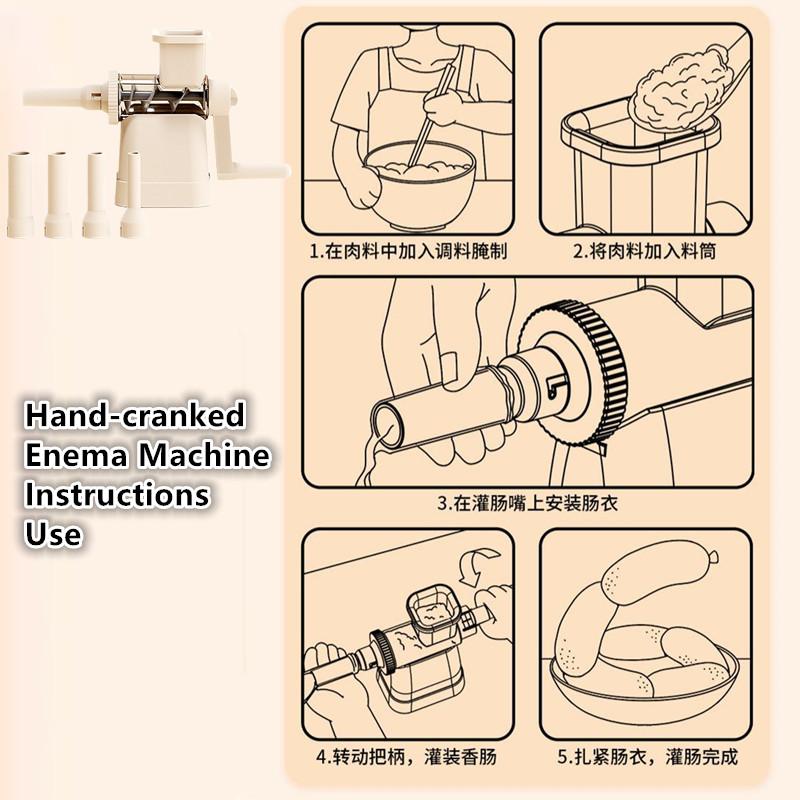 Hand-cranked Enema Machine Instructions Use

1.在肉料中加入调料腌制

2.将肉料加入料筒

3.在灌肠嘴上安装肠衣

4.转动把柄，灌装香肠

5.扎紧肠衣，灌肠完成