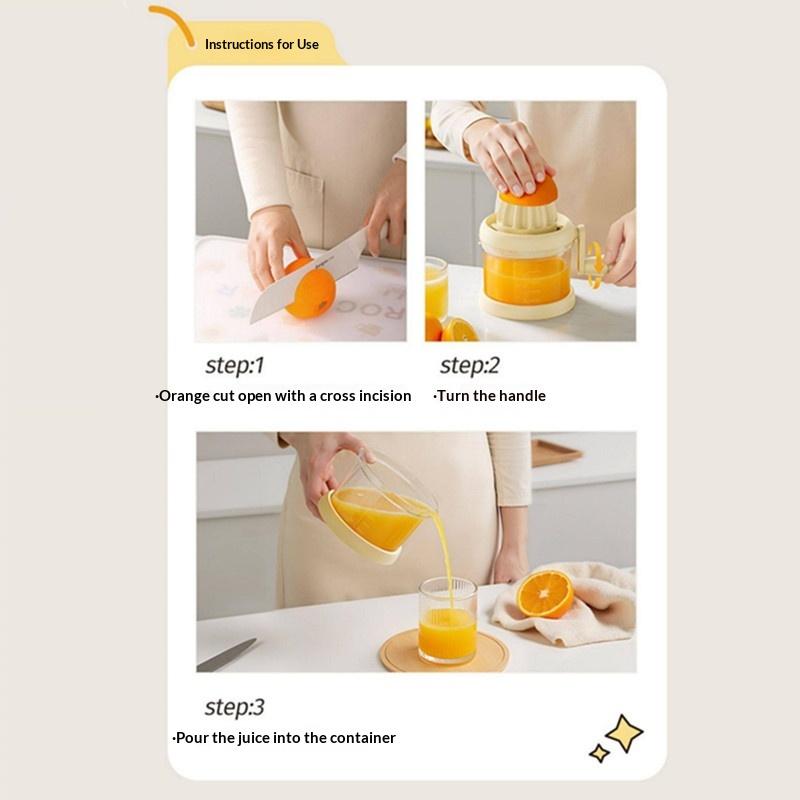 Instructions for Use

step:1

·Orange cut open with a cross incision

step:2

·Turn the handle

step:3

·Pour the juice into the container