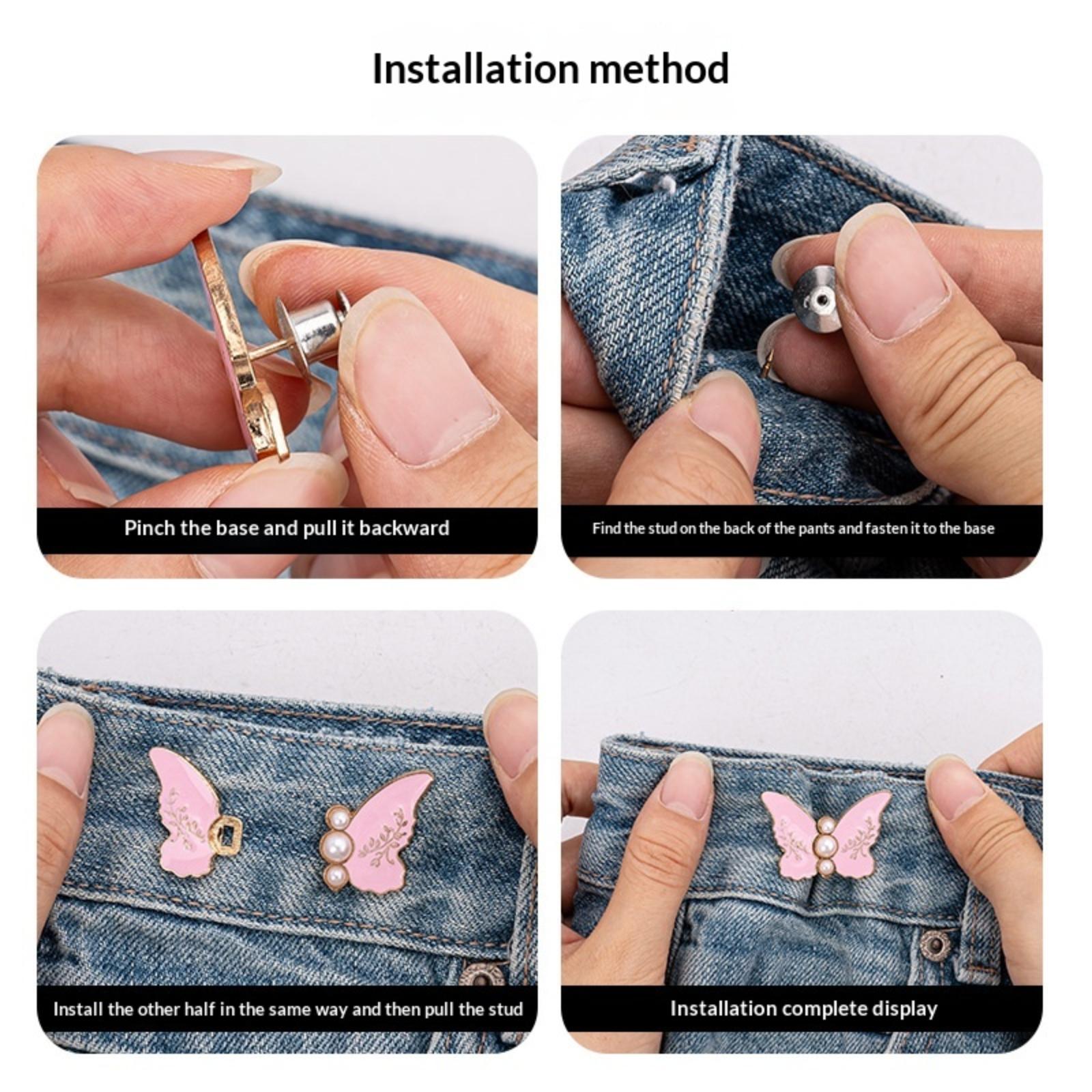 Installation method

Pinch the base and pull it backward

Find the stud on the back of the pants and fasten it to the base

Install the other half in the same way and then pull the stud

Installation complete display