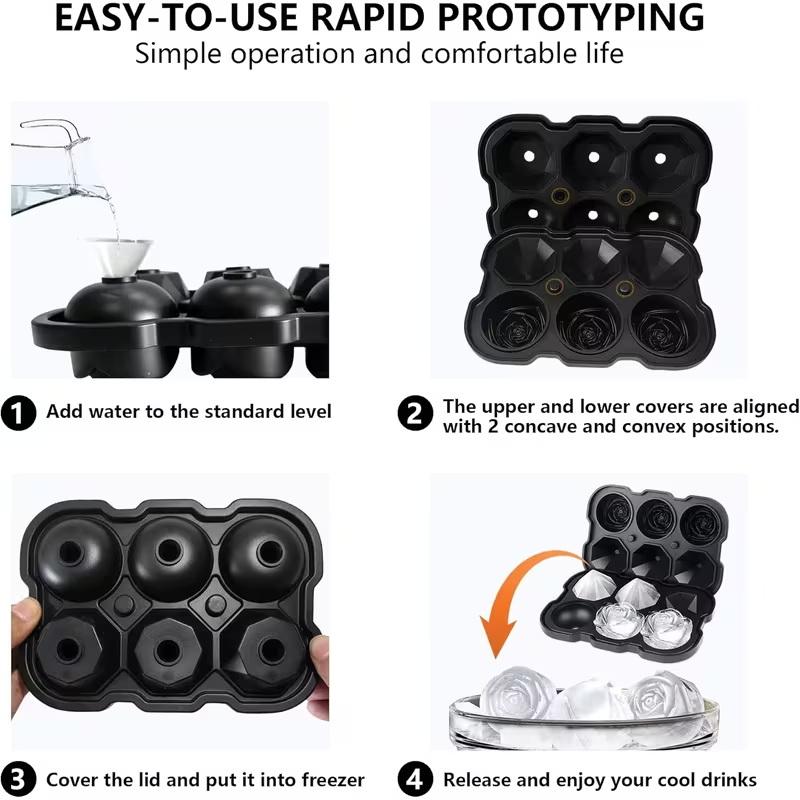 EASY-TO-USE RAPID PROTOTYPING

Simple operation and comfortable life

1 Add water to the standard level

2 The upper and lower covers are aligned with 2 concave and convex positions.

3 Cover the lid and put it into freezer

4 Release and enjoy your cool drinks