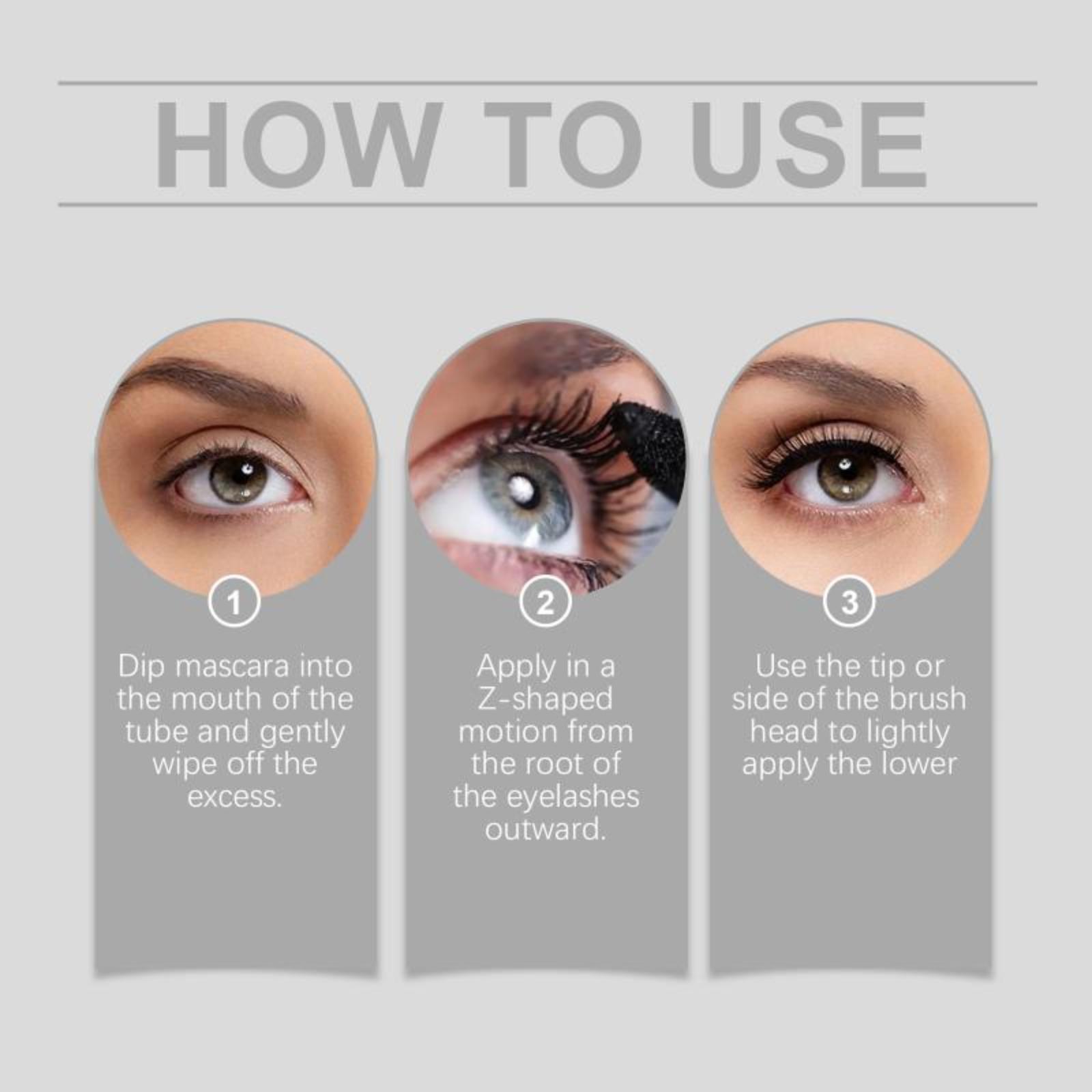 HOW TO USE

1

Dip mascara into the mouth of the tube and gently wipe off the excess.

2

Apply in a Z-shaped motion from the root of the eyelashes outward.

3

Use the tip or side of the brush head to lightly apply the lower