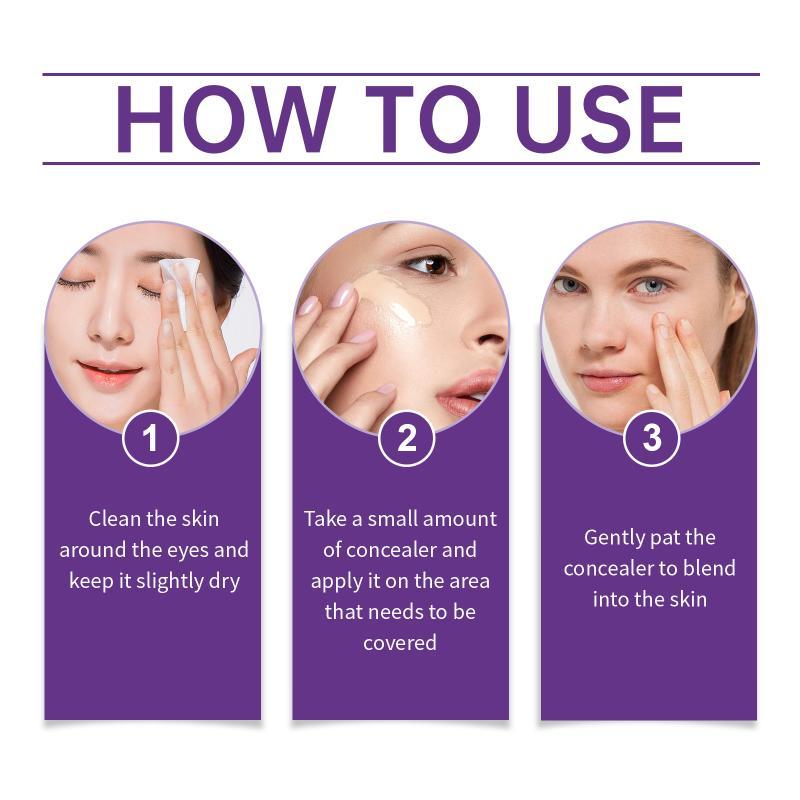 HOW TO USE

1

Clean the skin around the eyes and keep it slightly dry

2

Take a small amount of concealer and apply it on the area that needs to be covered

3

Gently pat the concealer to blend into the skin