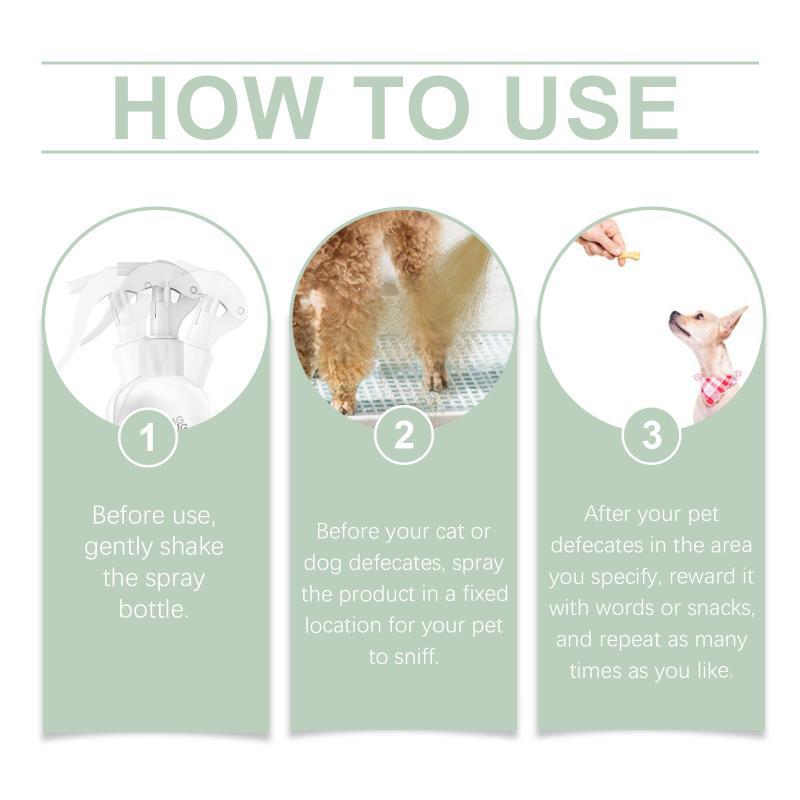 HOW TO USE

1

Before use, gently shake the spray bottle.

2

Before your cat or dog defecates, spray the product in a fixed location for your pet to sniff.

3

After your pet defecates in the area you specify, reward it with words or snacks, and repeat as many times as you like.