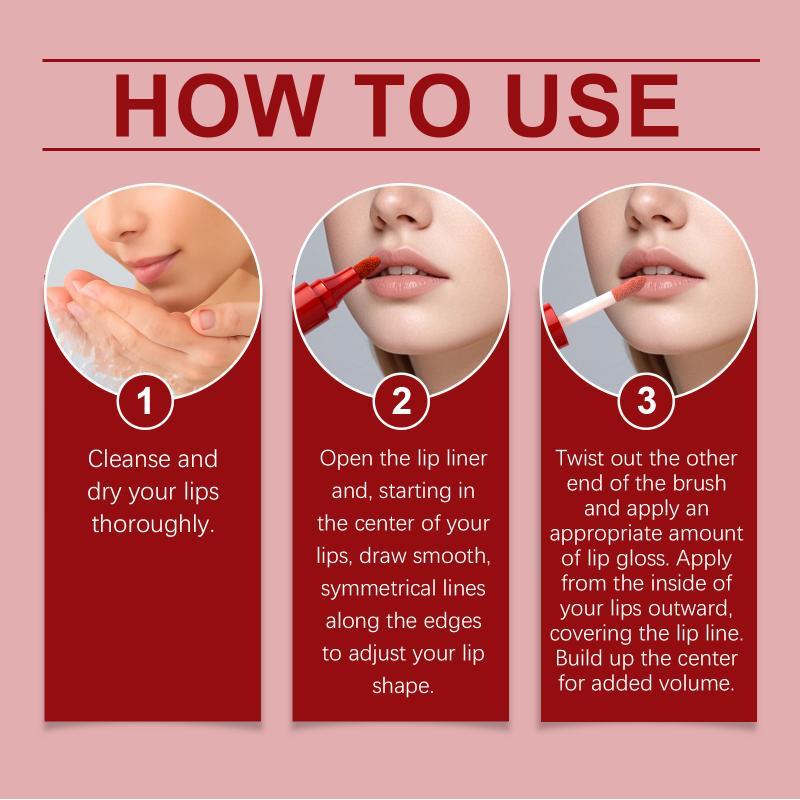 HOW TO USE

1

Cleanse and dry your lips thoroughly.

2

Open the lip liner and, starting in the center of your lips, draw smooth, symmetrical lines along the edges to adjust your lip shape.

3

Twist out the other end of the brush and apply an appropriate amount of lip gloss. Apply from the inside of your lips outward, covering the lip line. Build up the center for added volume.