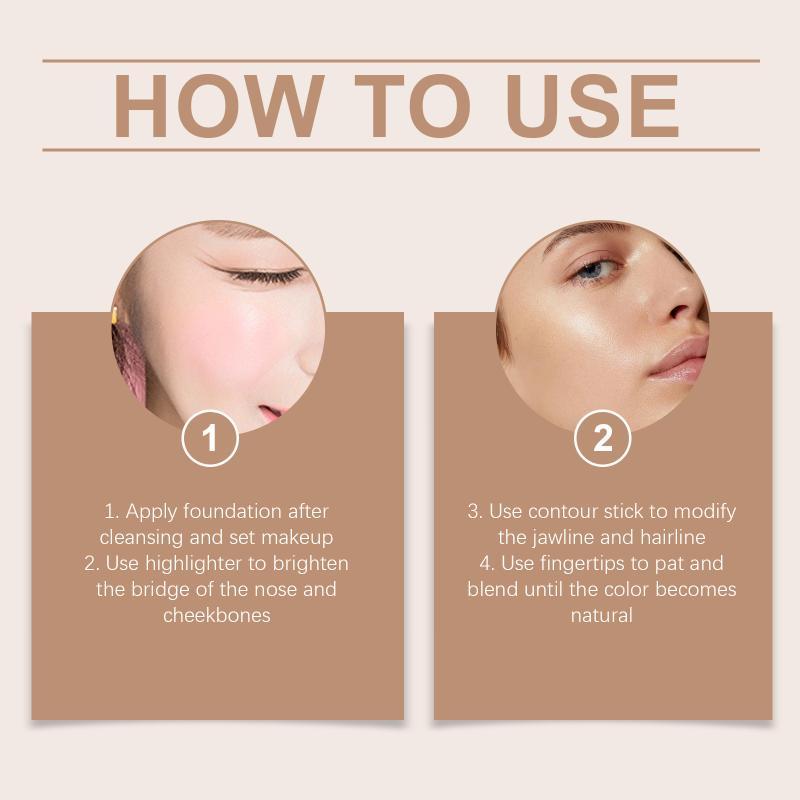 HOW TO USE

1

1. Apply foundation after cleansing and set makeup
2. Use highlighter to brighten the bridge of the nose and cheekbones

2

3. Use contour stick to modify the jawline and hairline
4. Use fingertips to pat and blend until the color becomes natural