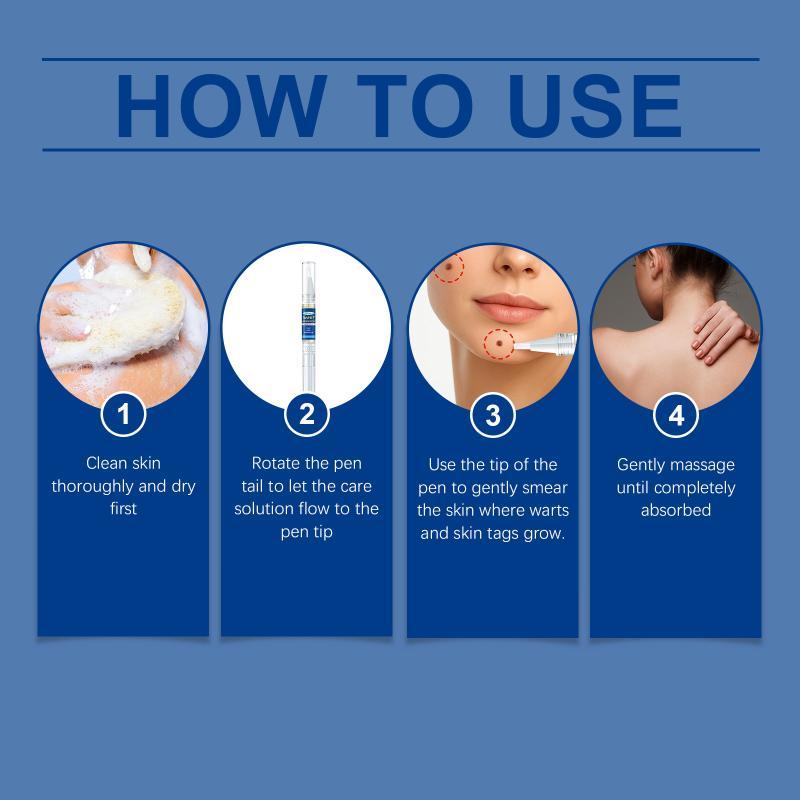 HOW TO USE

1
Clean skin thoroughly and dry first

2
Rotate the pen tail to let the care solution flow to the pen tip

3
Use the tip of the pen to gently smear the skin where warts and skin tags grow.

4
Gently massage until completely absorbed