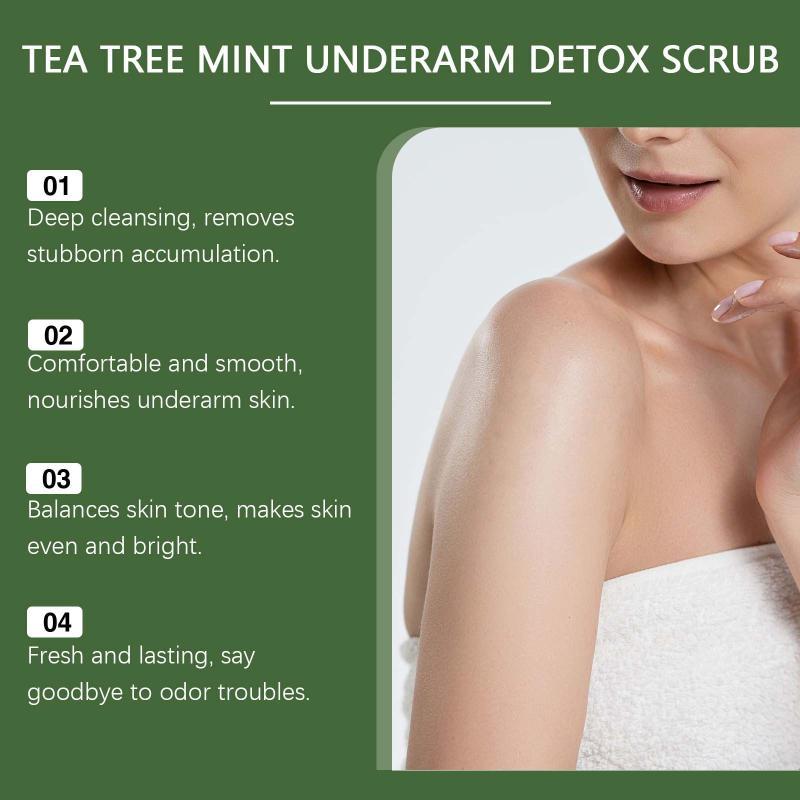 TEA TREE MINT UNDERARM DETOX SCRUB

01
Deep cleansing, removes stubborn accumulation.

02
Comfortable and smooth, nourishes underarm skin.

03
Balances skin tone, makes skin even and bright.

04
Fresh and lasting, say goodbye to odor troubles.