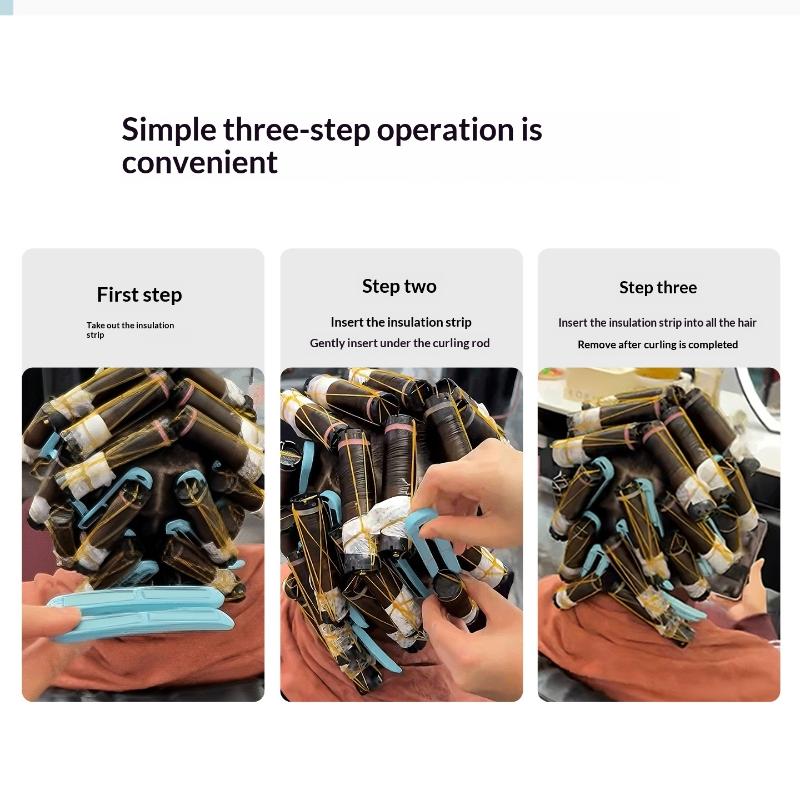 Simple three-step operation is convenient

First step

Take out the insulation strip

Step two

Insert the insulation strip

Gently insert under the curling rod

Step three

Insert the insulation strip into all the hair

Remove after curling is completed