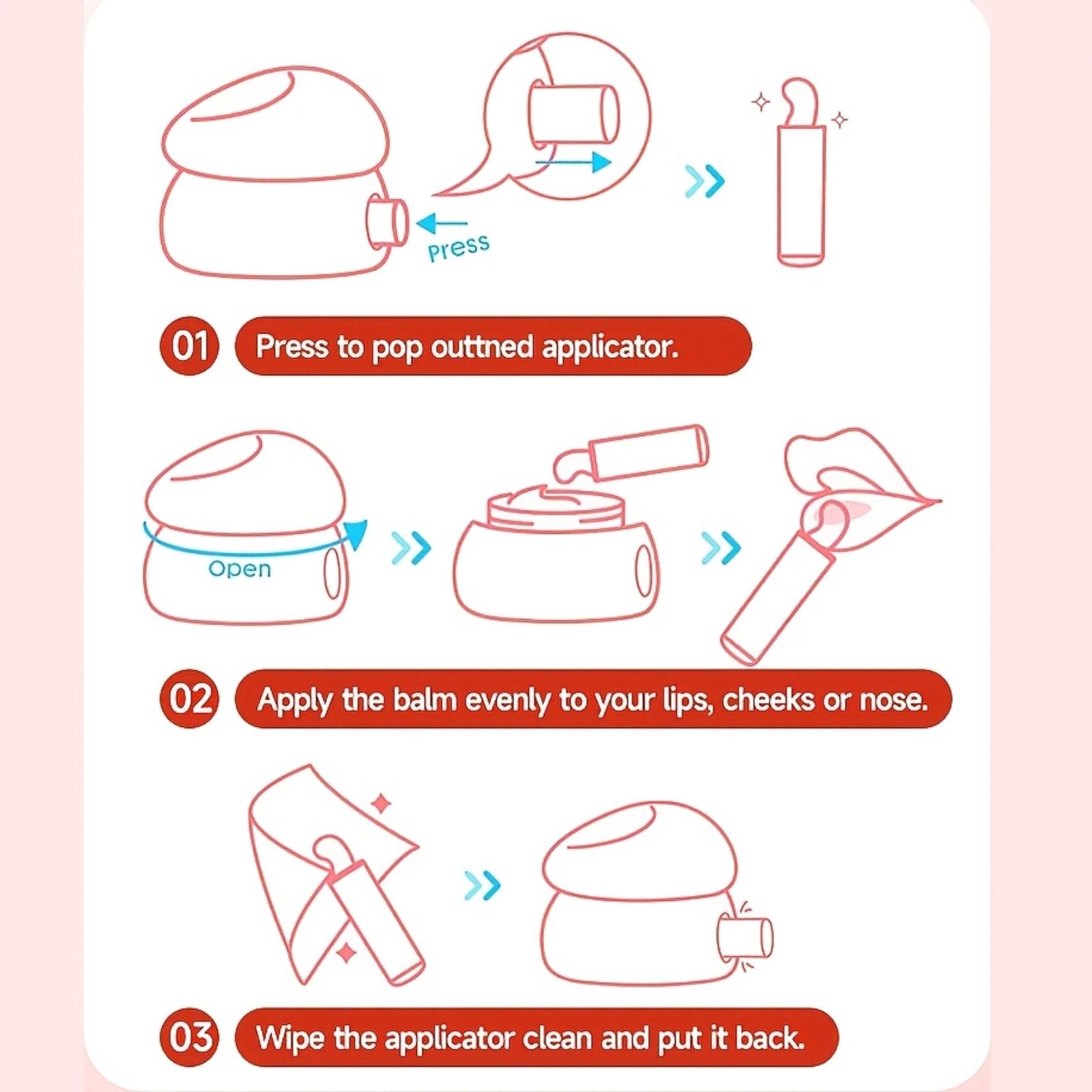 Press

01 Press to pop outtned applicator.

Open

02 Apply the balm evenly to your lips, cheeks or nose.

03 Wipe the applicator clean and put it back.