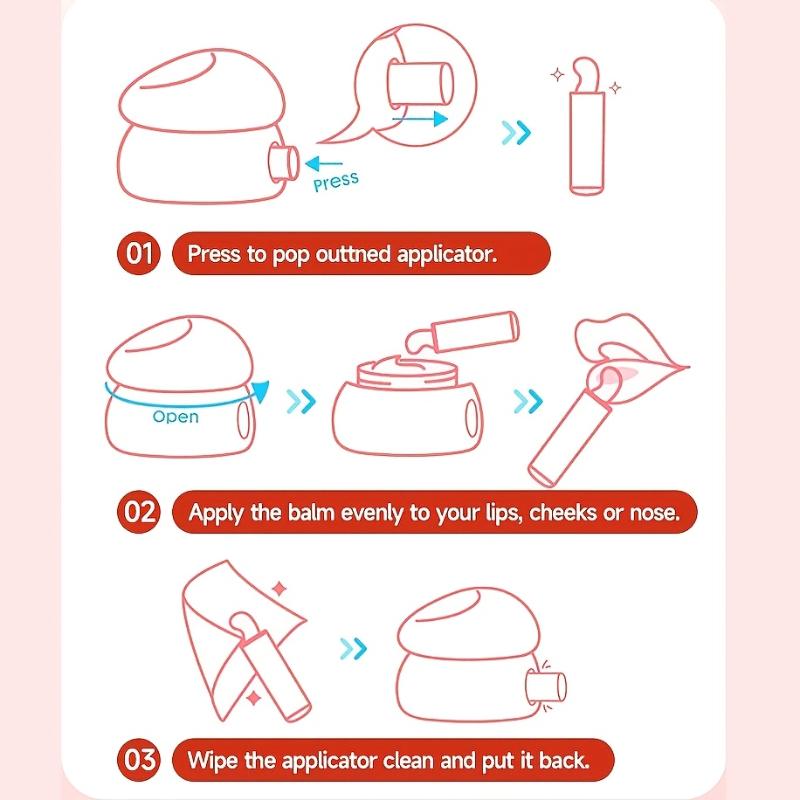 Press

01 Press to pop outtned applicator.

Open

02 Apply the balm evenly to your lips, cheeks or nose.

03 Wipe the applicator clean and put it back.